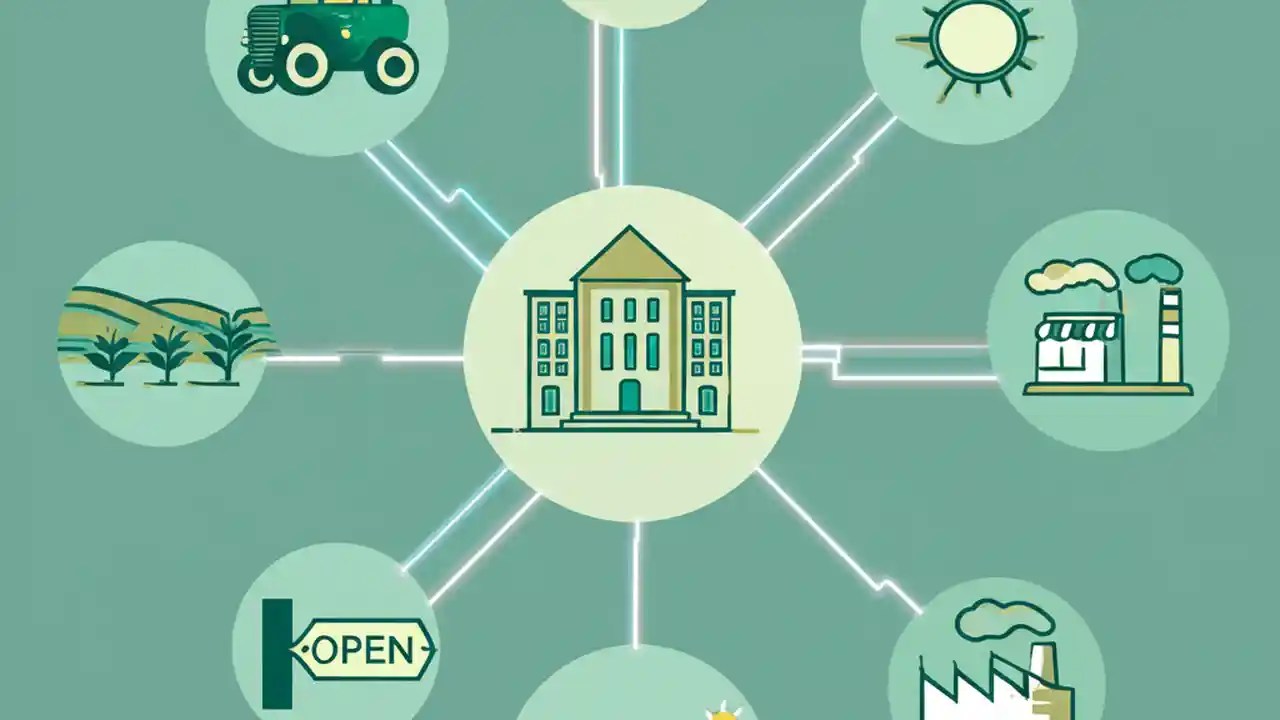 OPEN