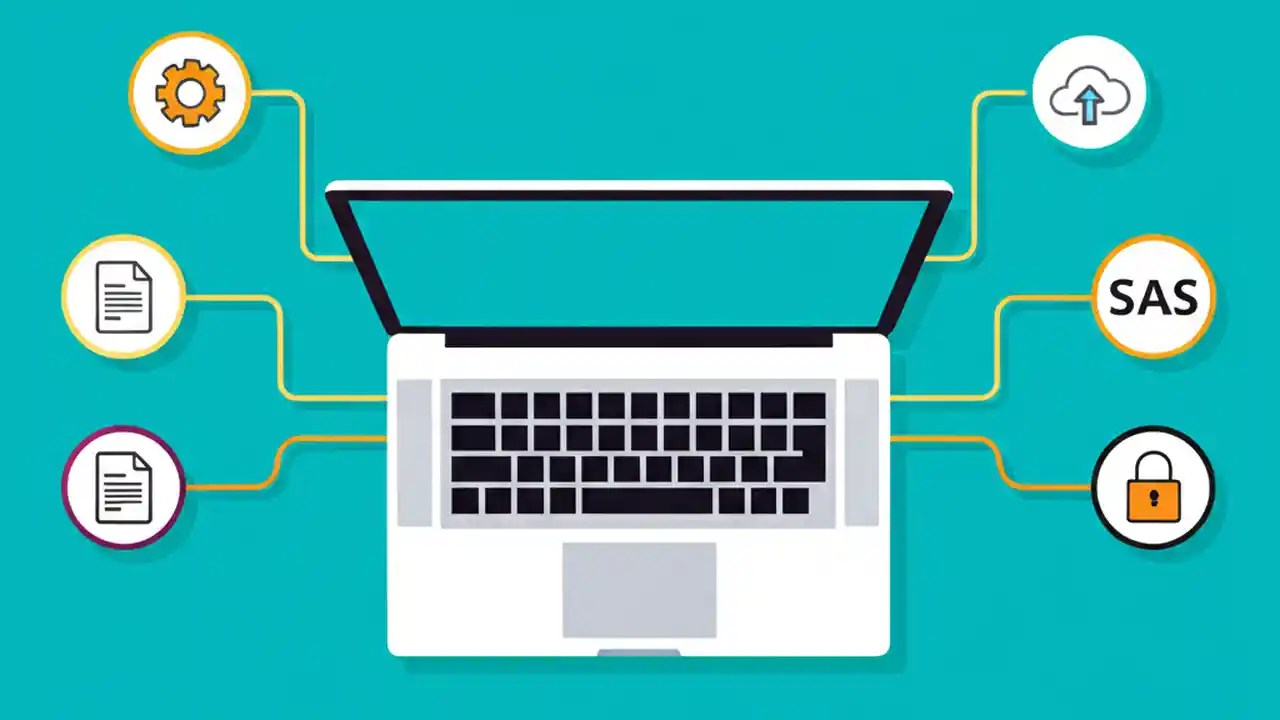 SAS