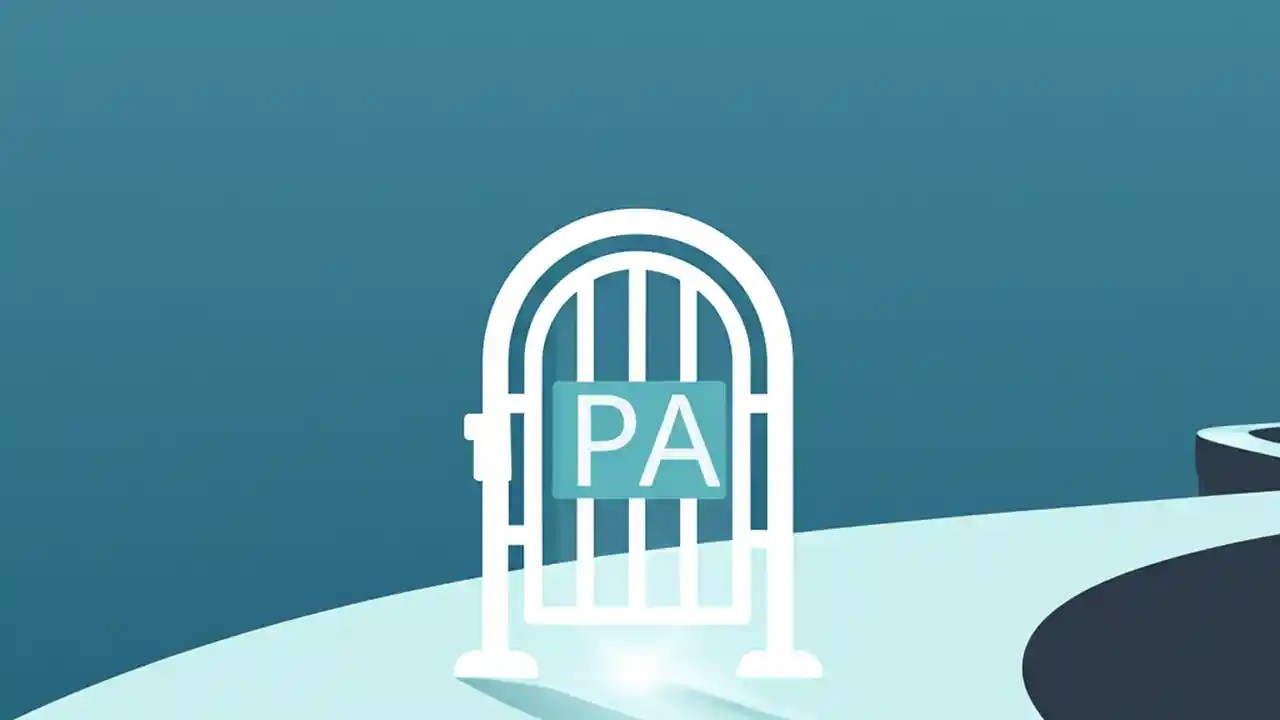 PA