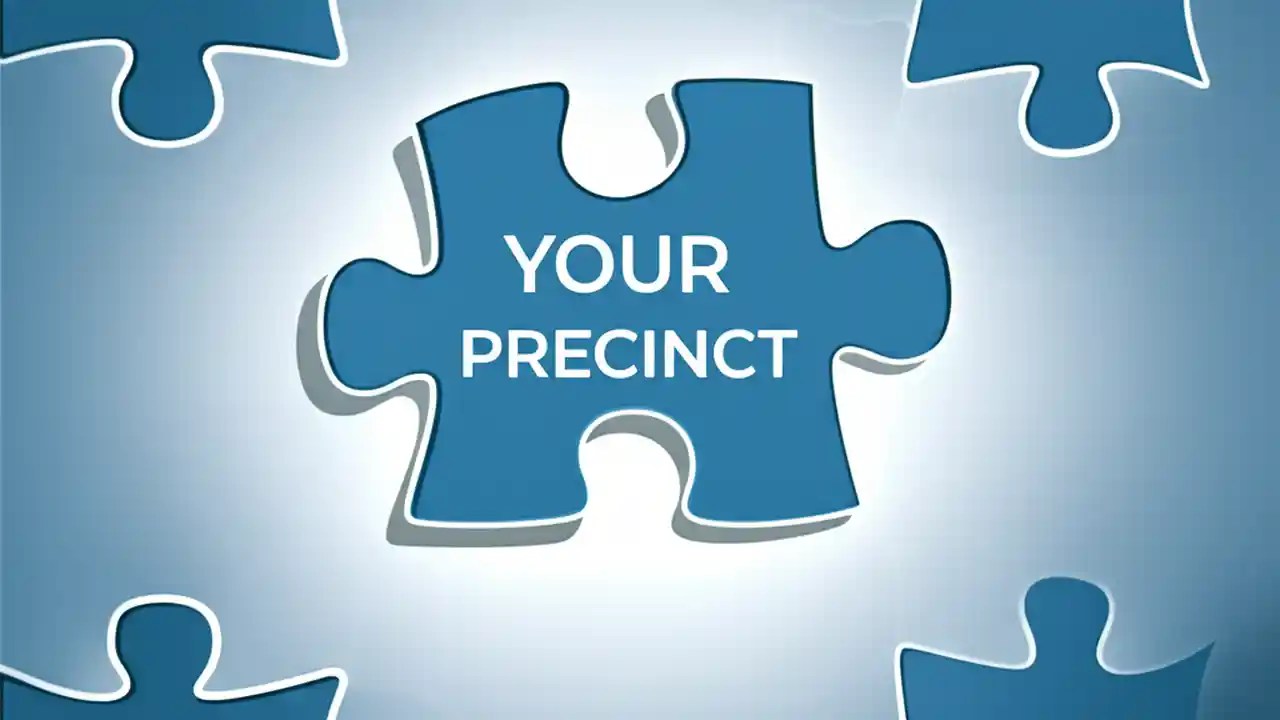 YOUR
PRECINCT