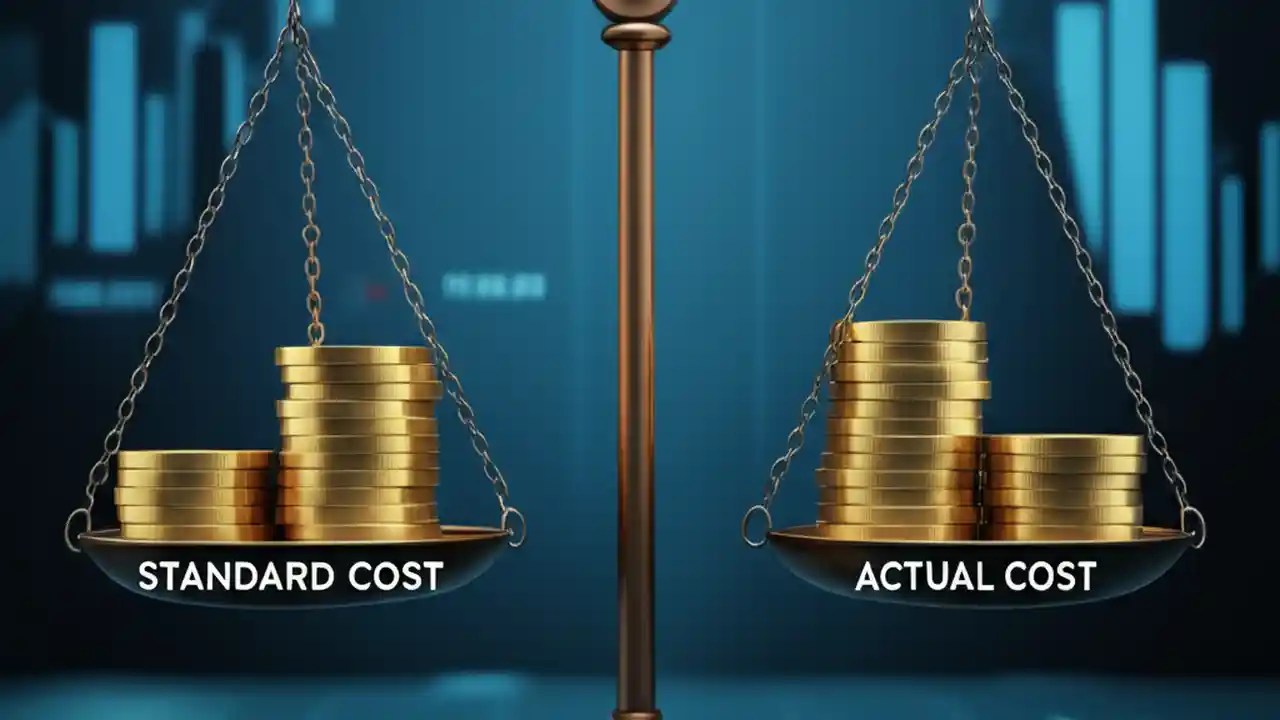 STANDARD COST

ACTUAL COST