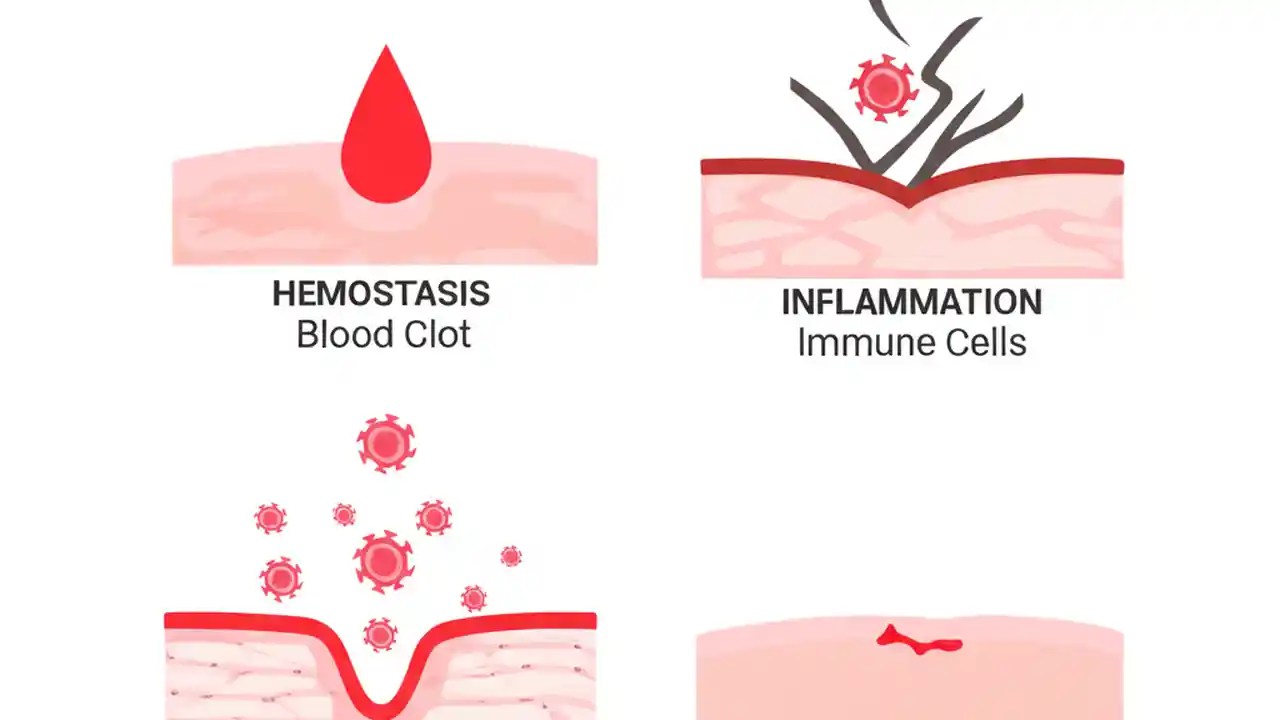 HEMOSTASIS
Blood Clot

INFLAMMATION
Immune Cells