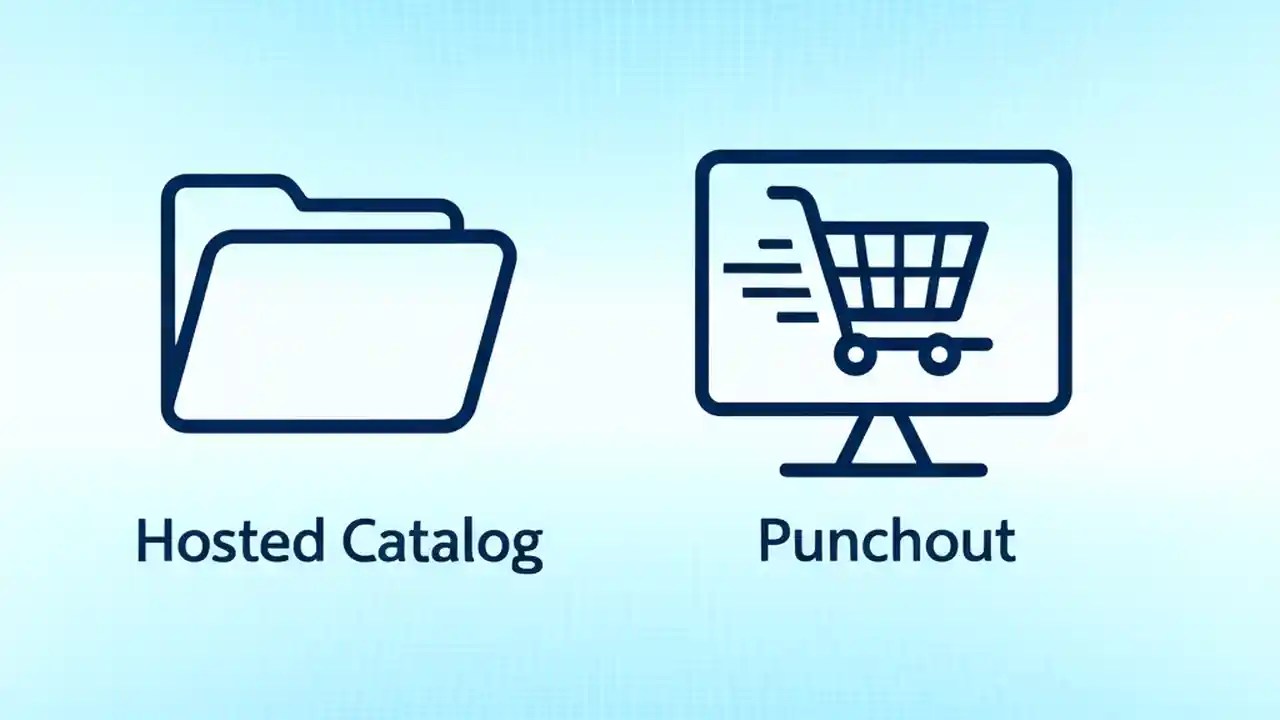 Hosted Catalog

Punchout