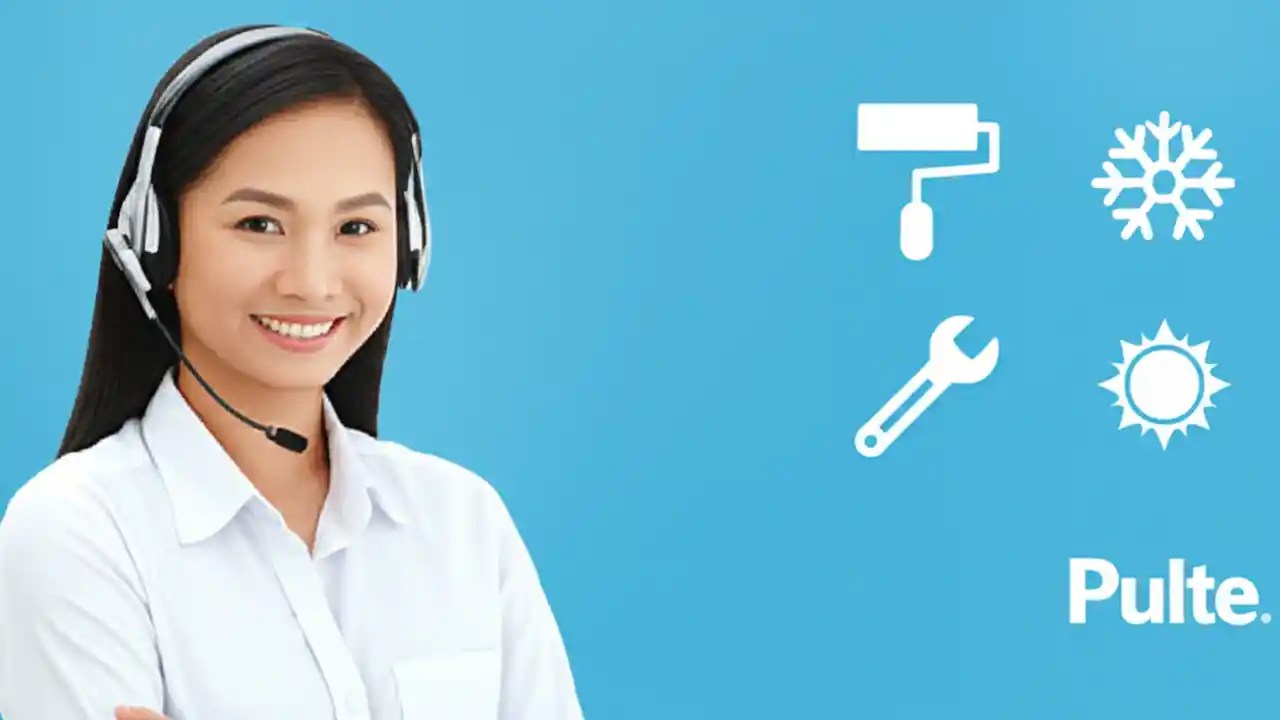 Pulte.