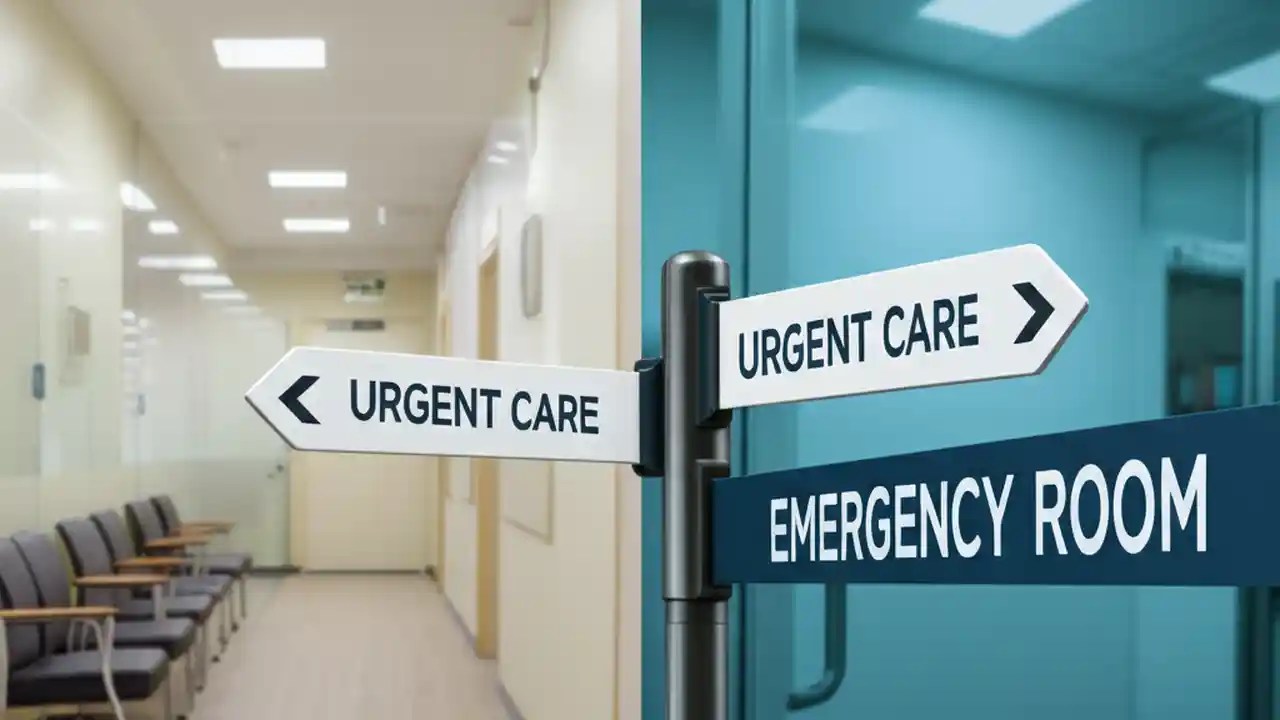 URGENT CARE

URGENT CARE

EMERGENCY ROOM