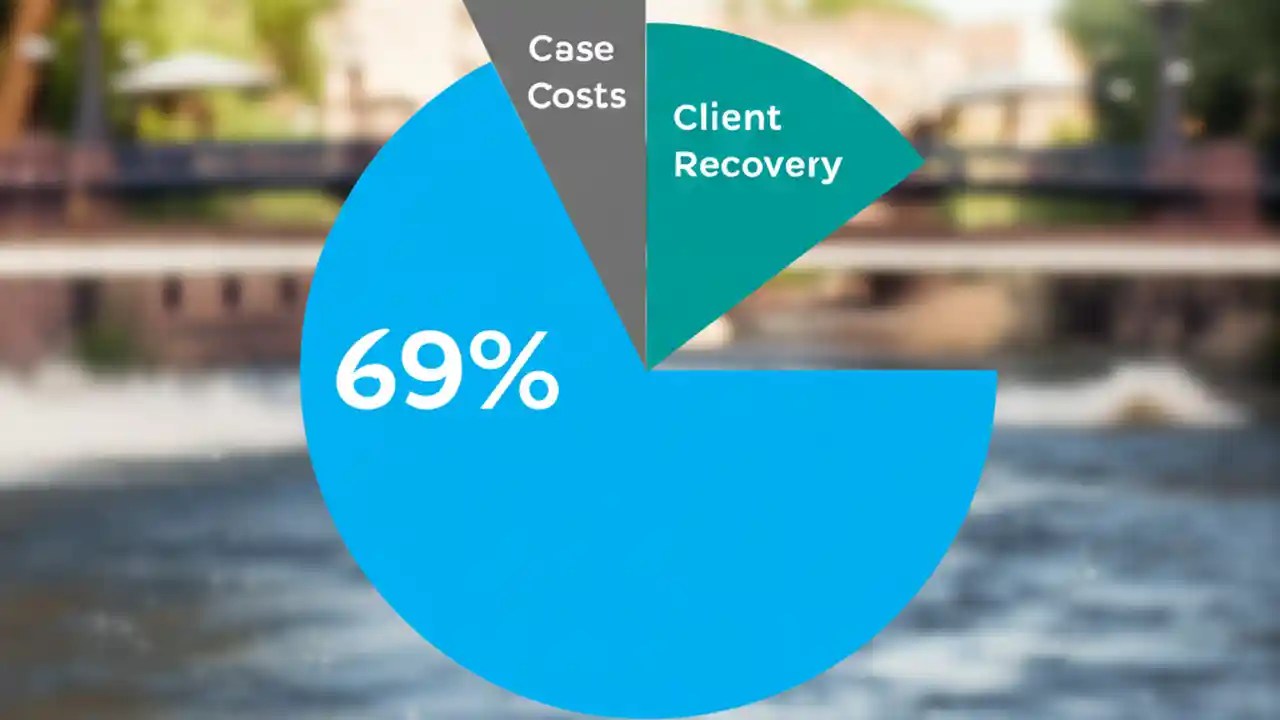 Case Costs

Client Recovery

69%