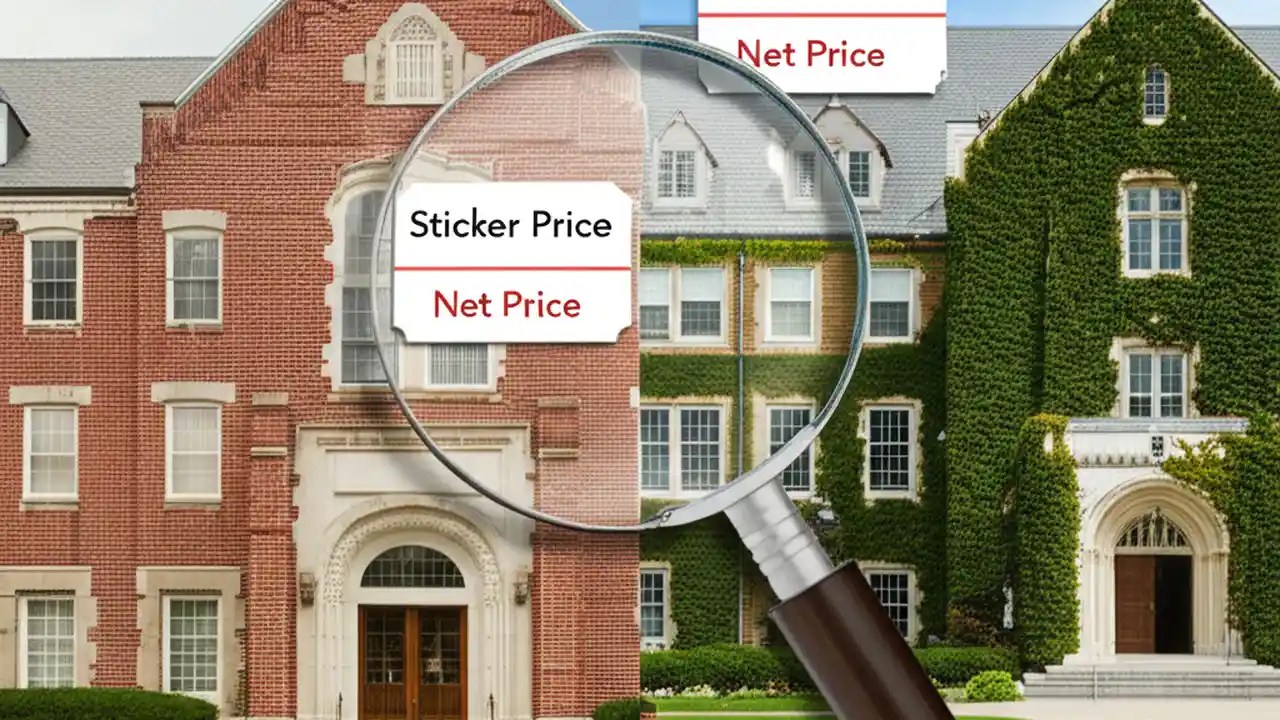 Net Price

Sticker Price

Net Price