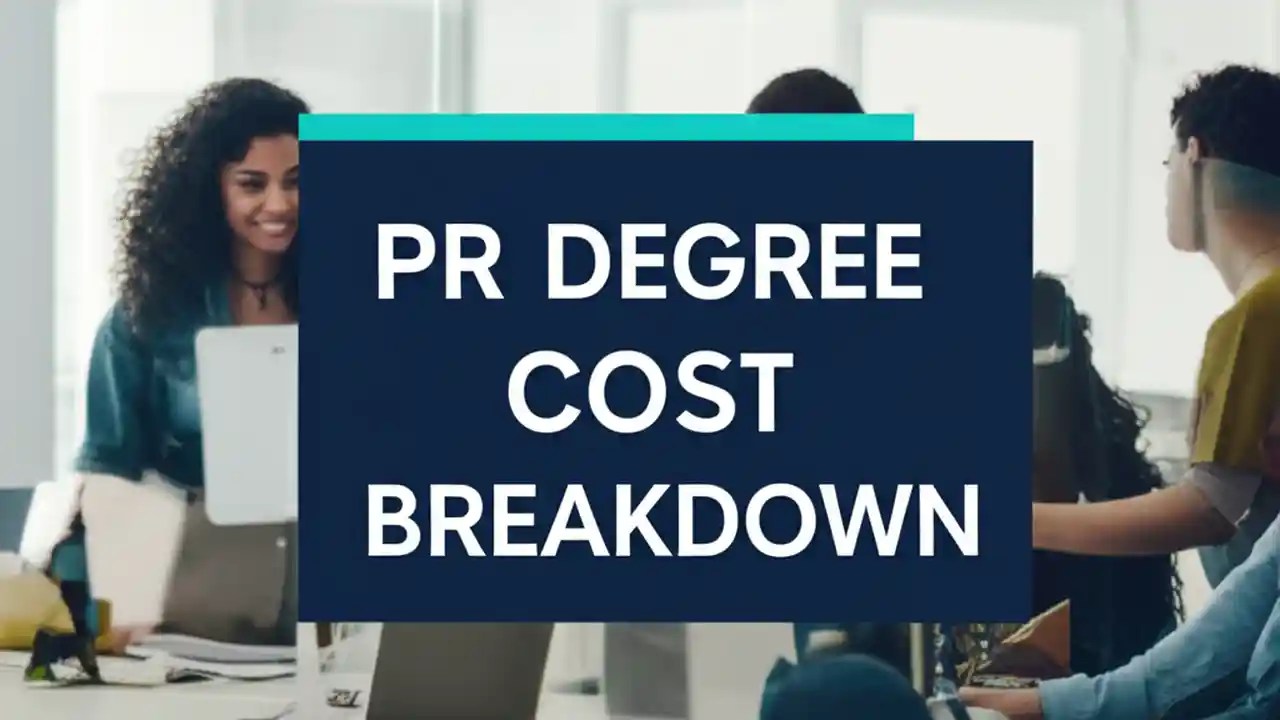 PR DEGREE COST BREAKDOWN