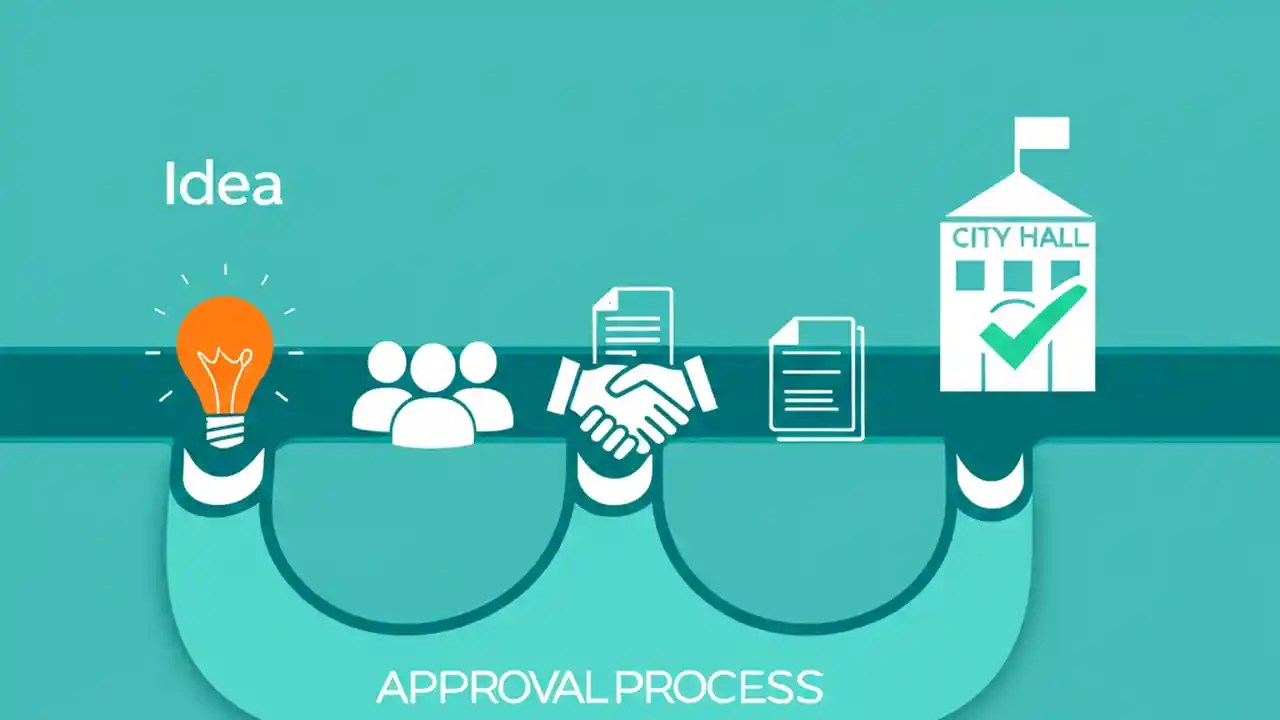 Idea

CITY HALL

APPROVAL PROCESS