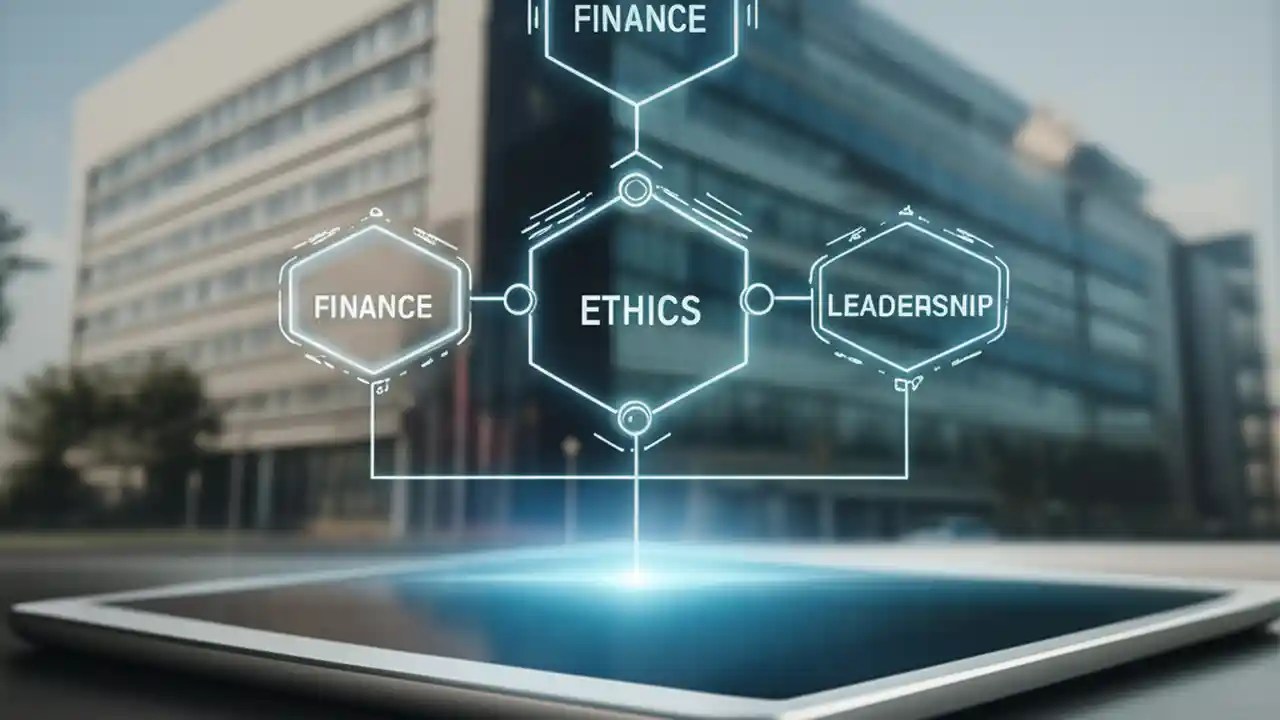 FINANCE

FINANCE

ETHICS

LEADERSNIP