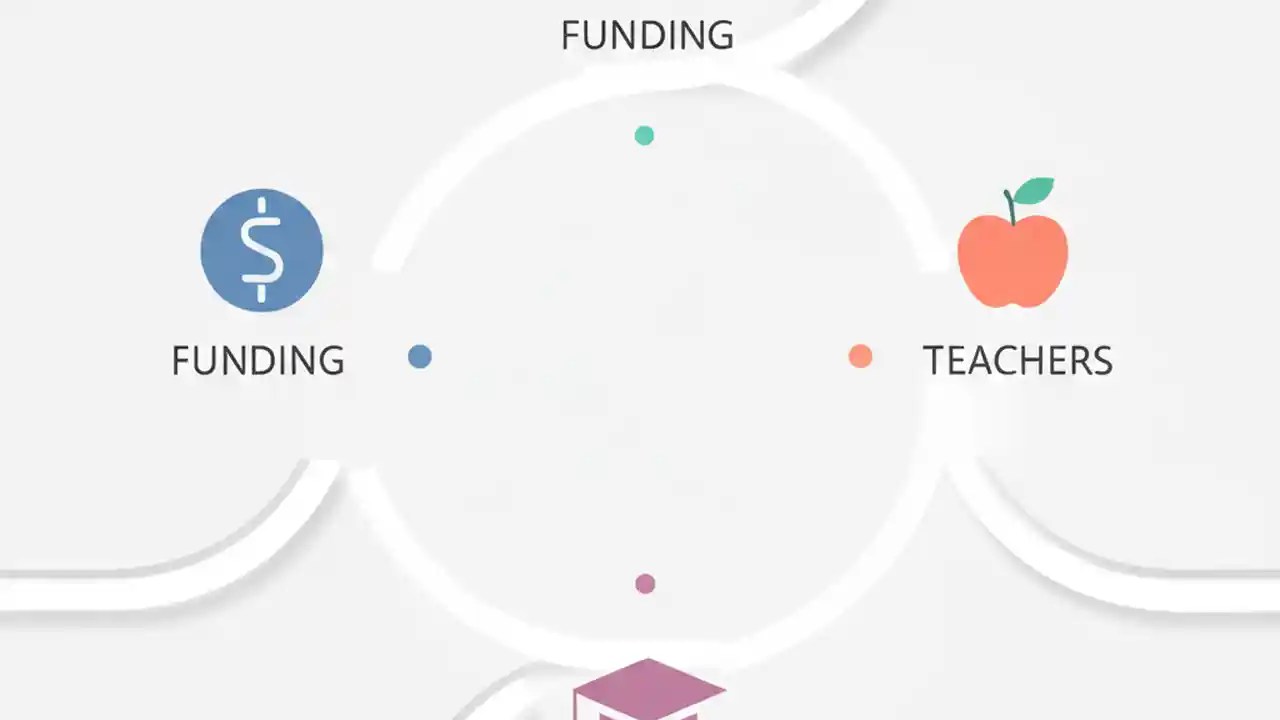 FUNDING

FUNDING

TEACHERS