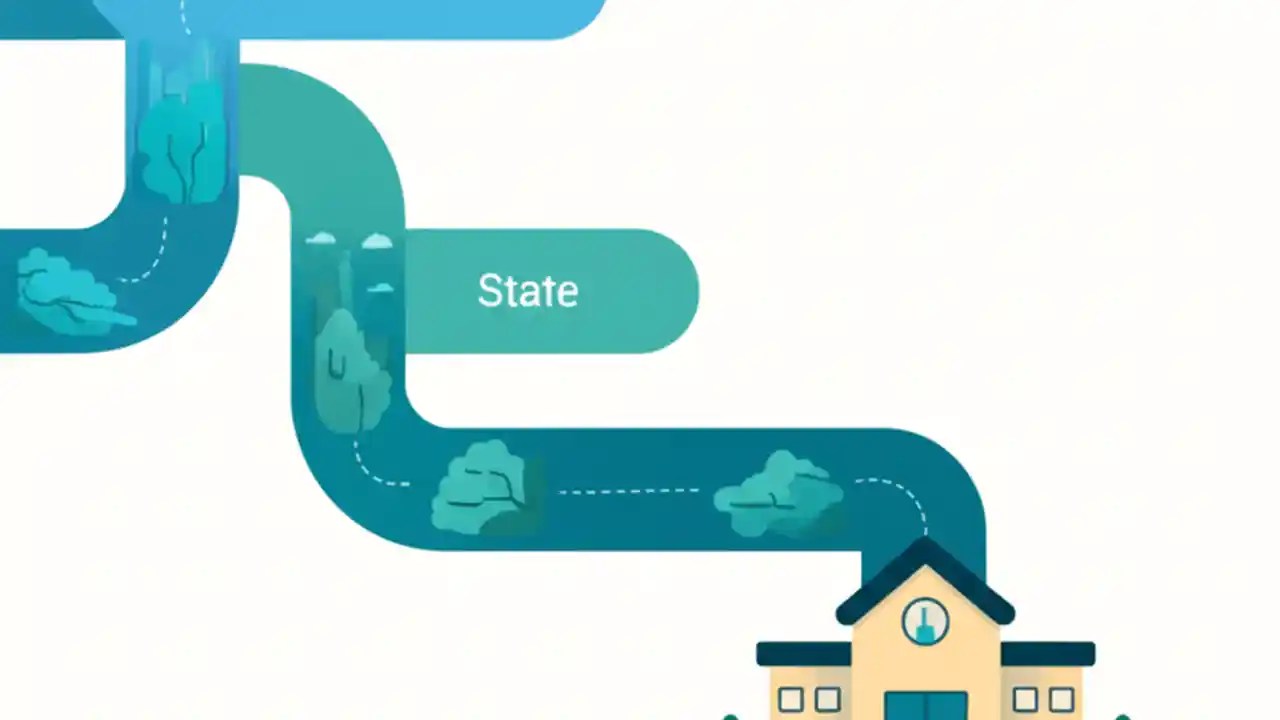 State