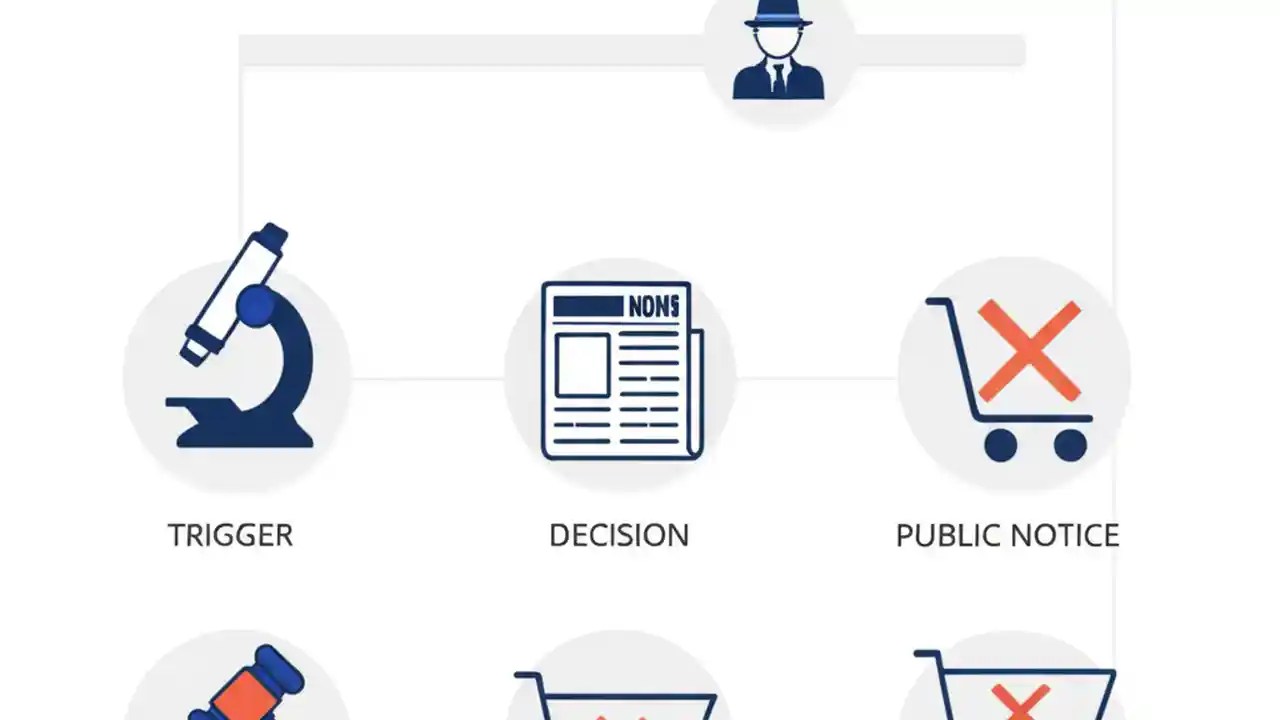 NONS

TRIGGER

DECISION

PUBLIC NOTICE