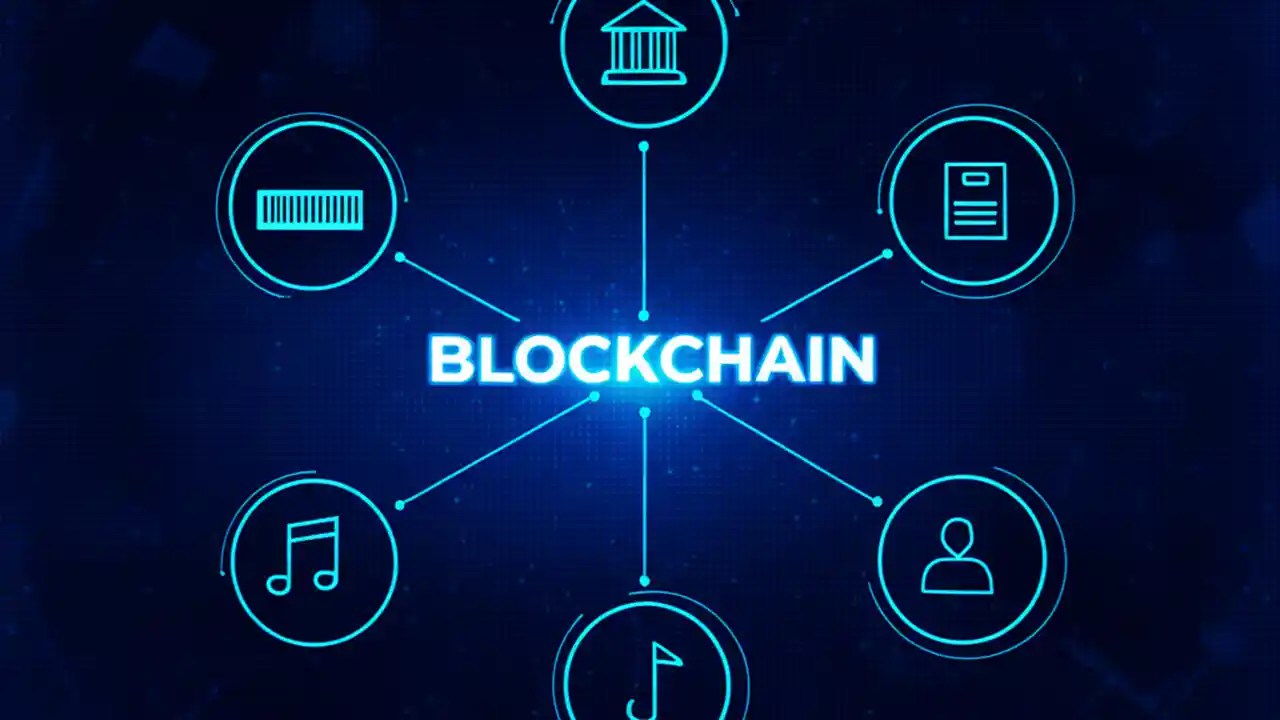 BLOCKCHAIN