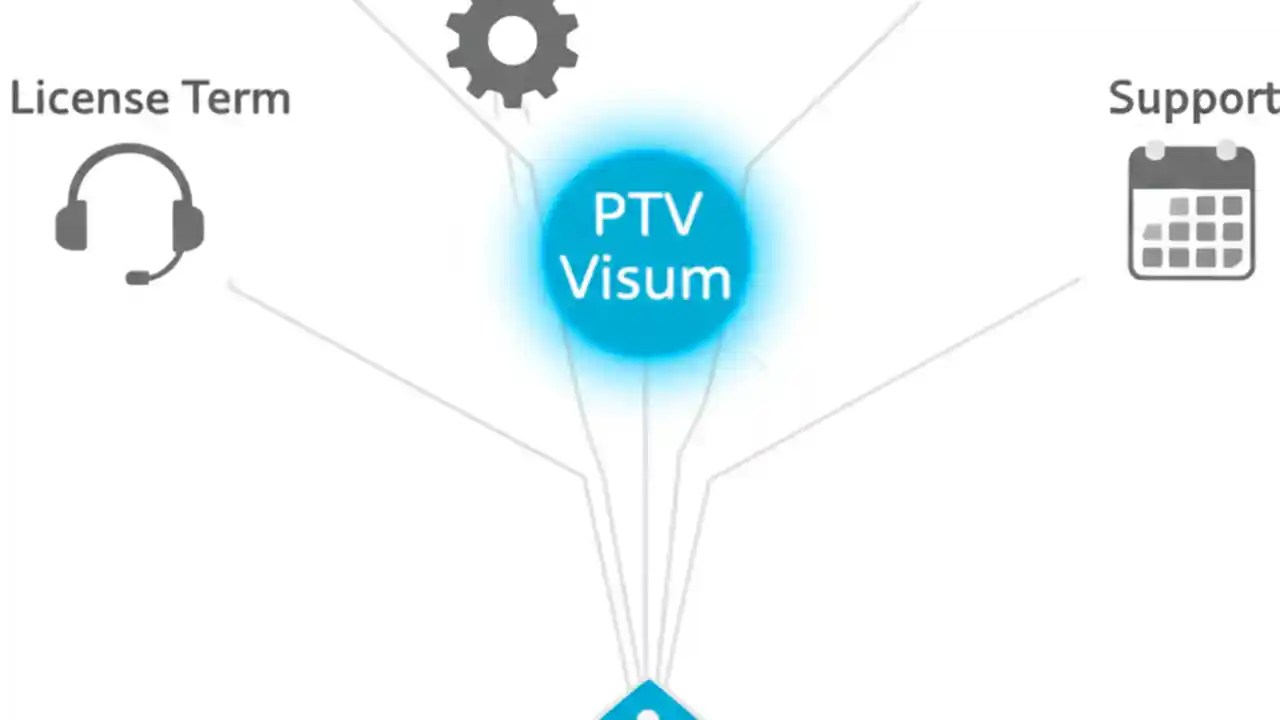 License Term

PTV Visum

Support