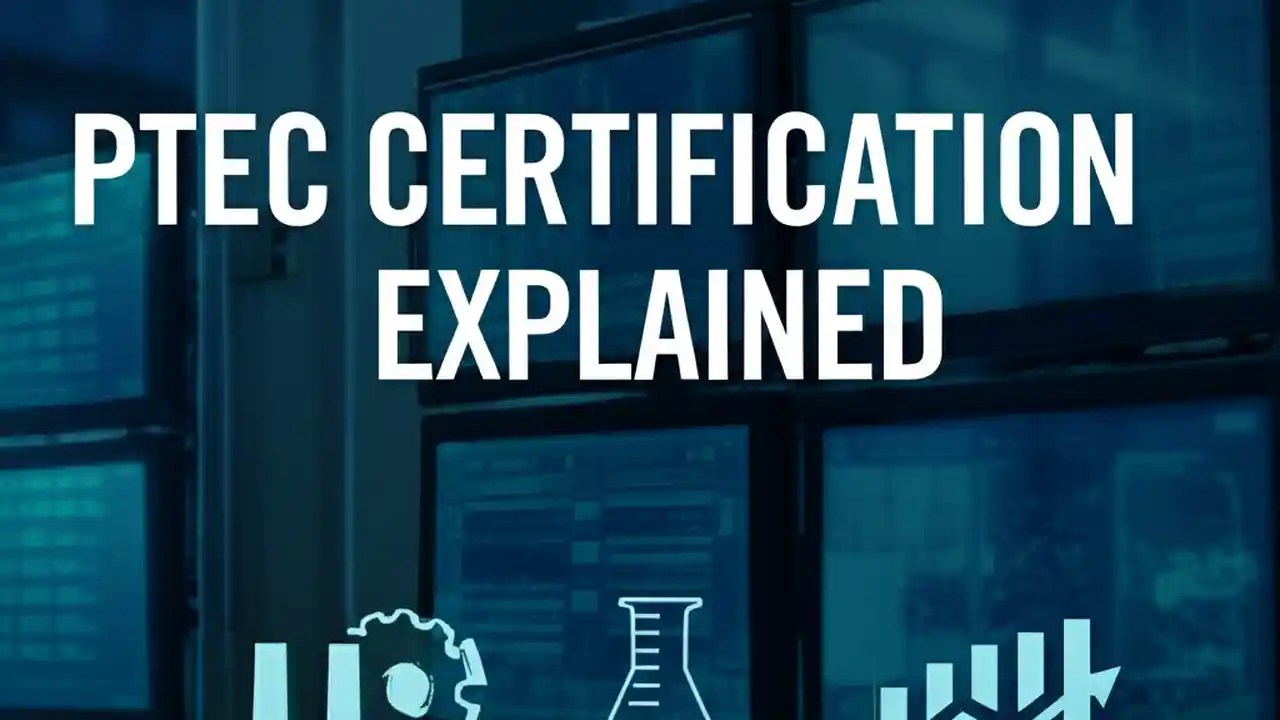 PTEC CERTIFICATION EXPLAINED