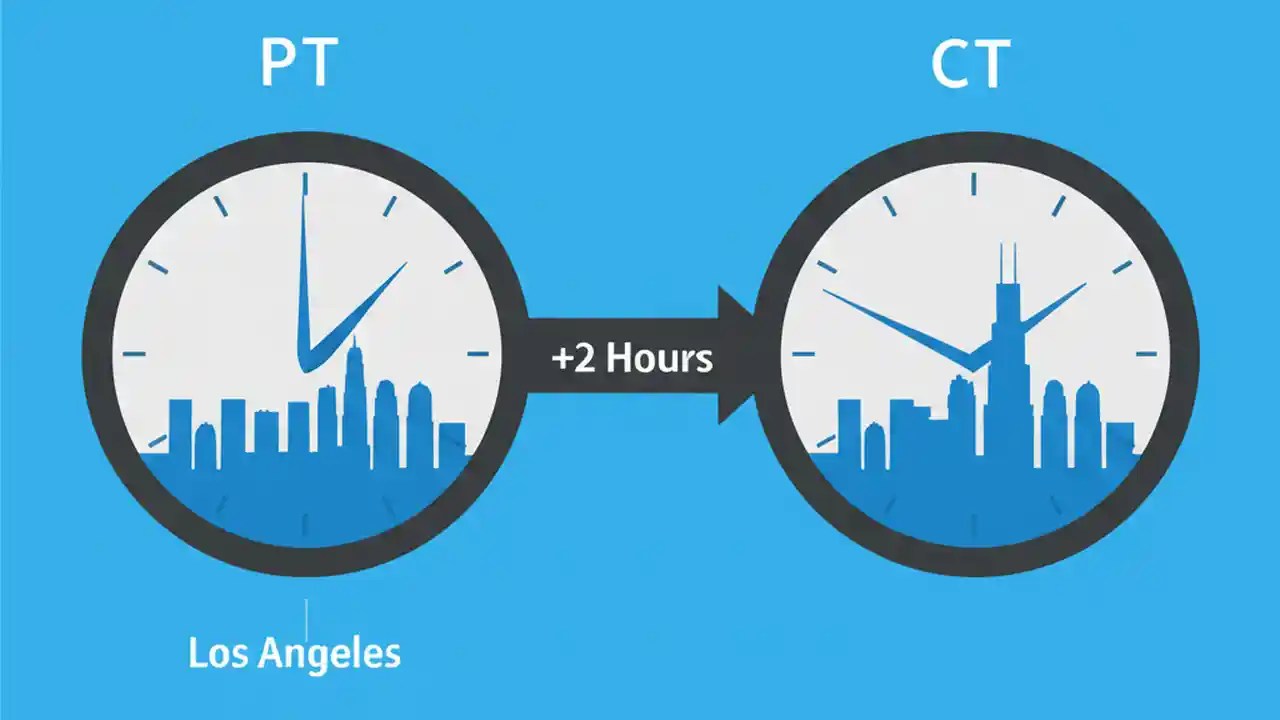 PT

CT

+2 Hours

Los Angeles