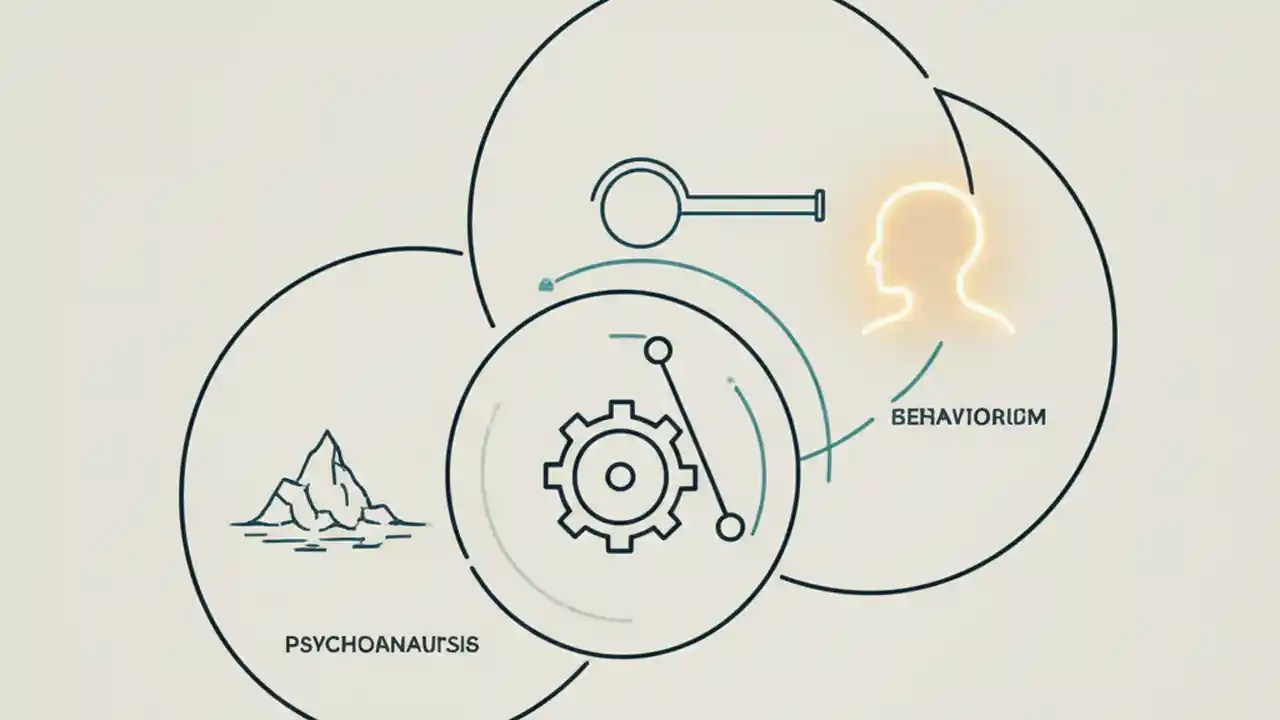 BEHAVIORICM

PSYCHOANAURSIS