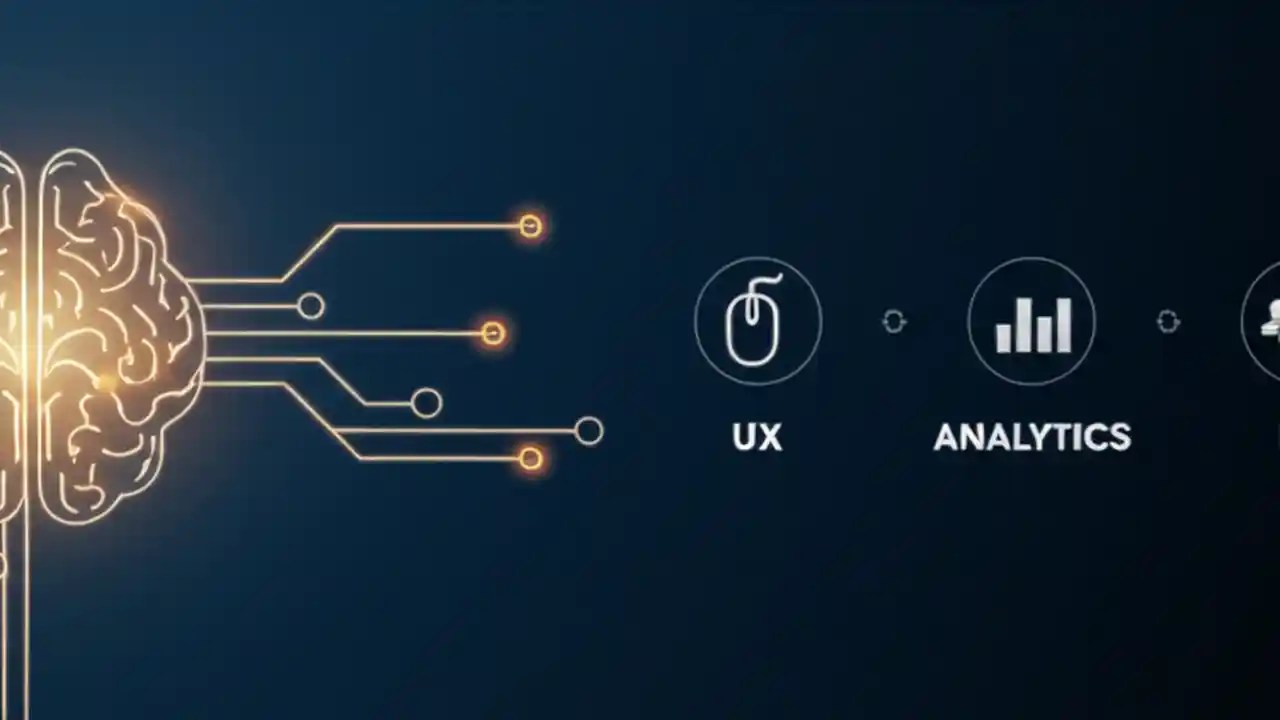 UX

ANALYTICS