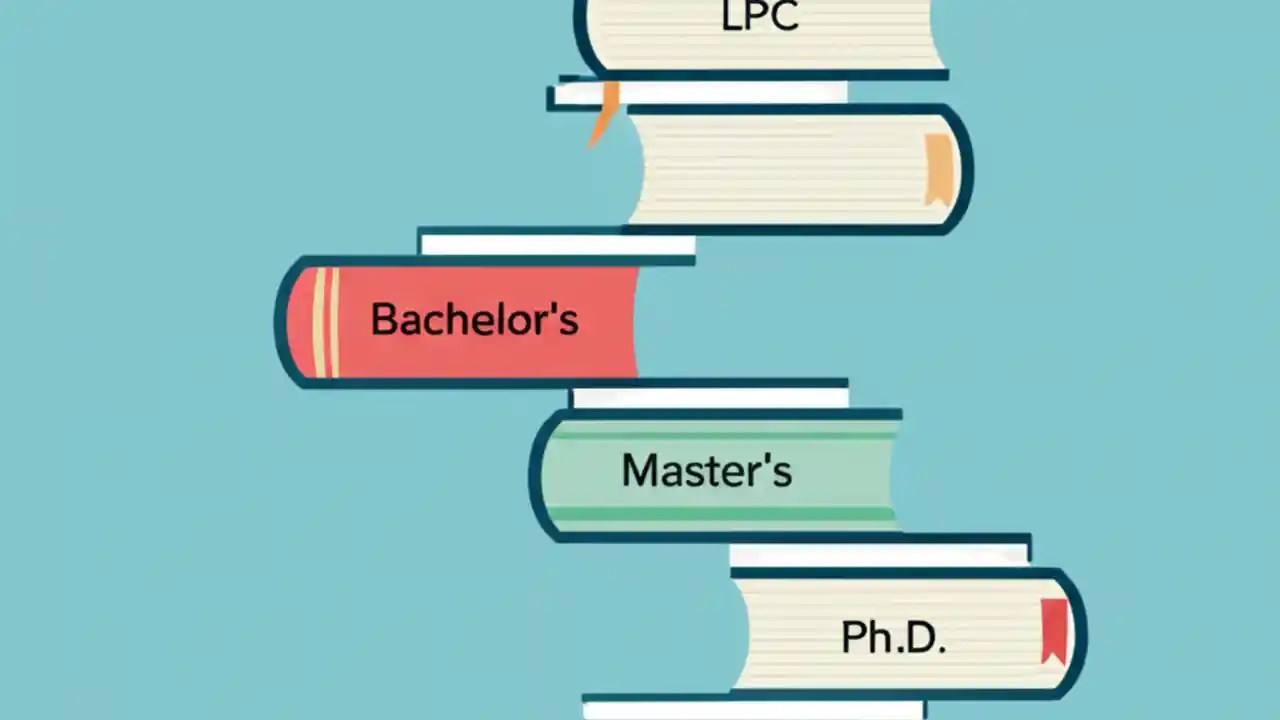 LPC

Bachelor's

Master's

Ph.D.