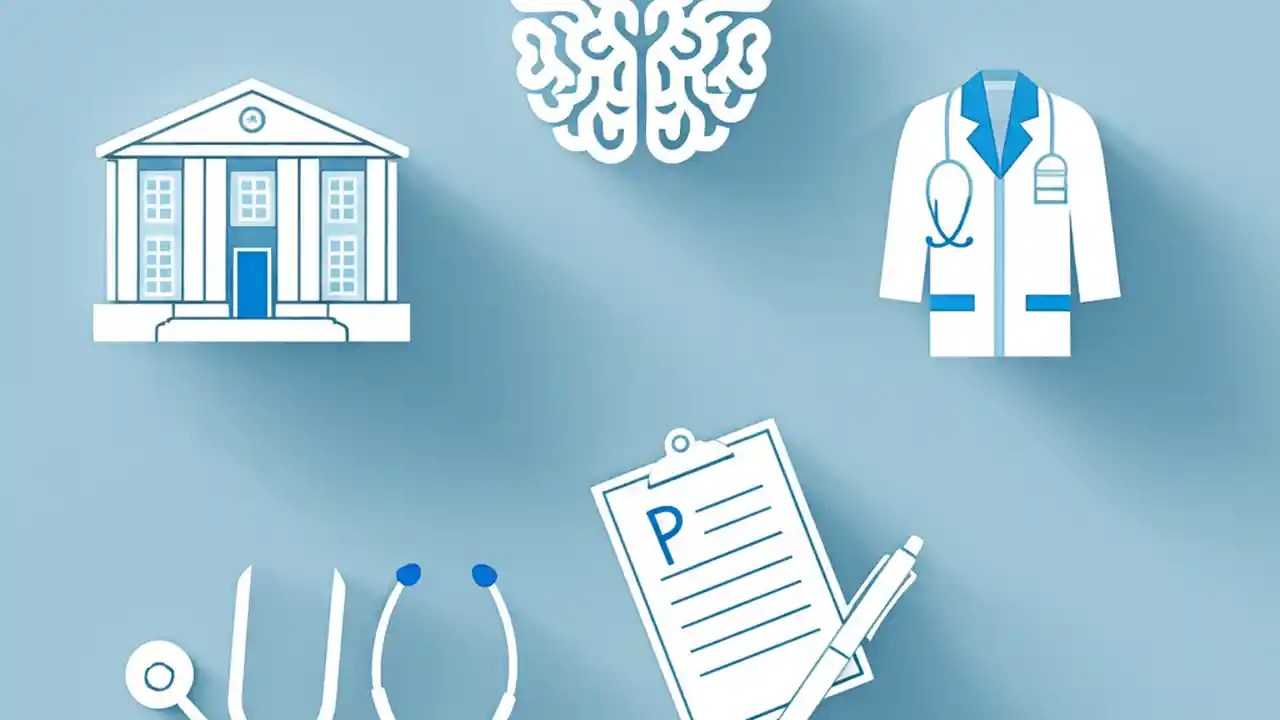 P