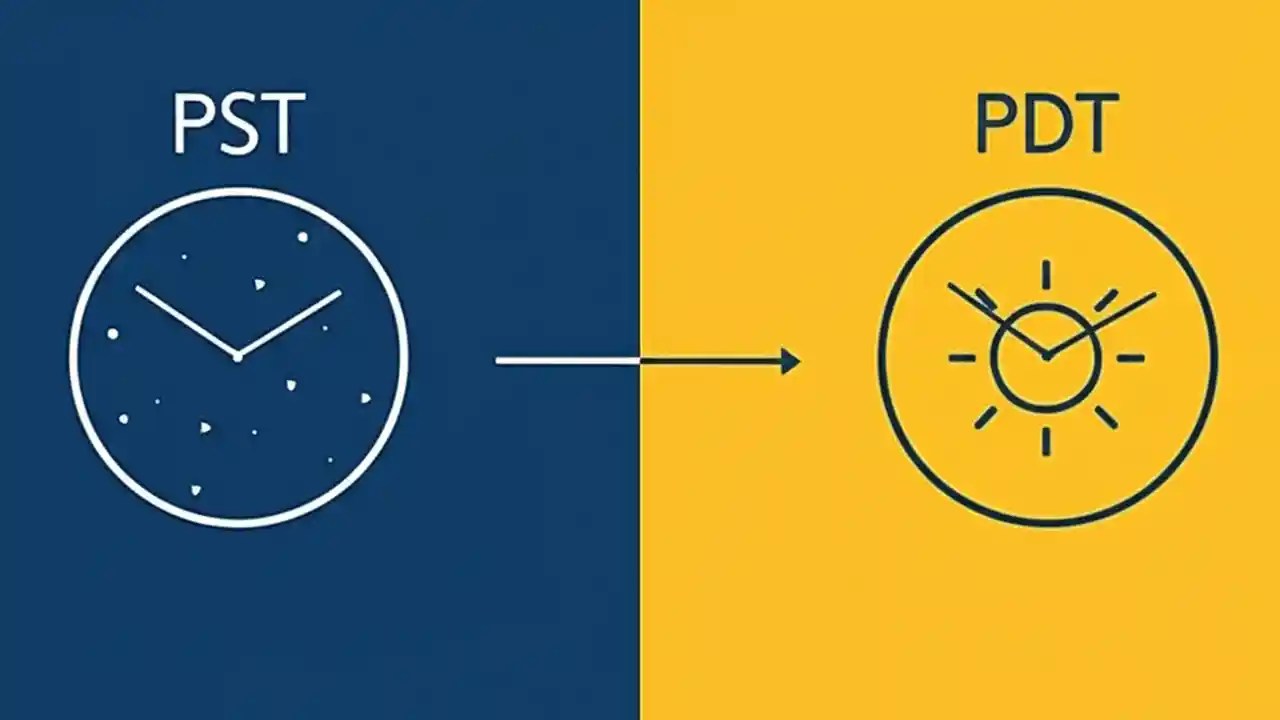 PST

PDT