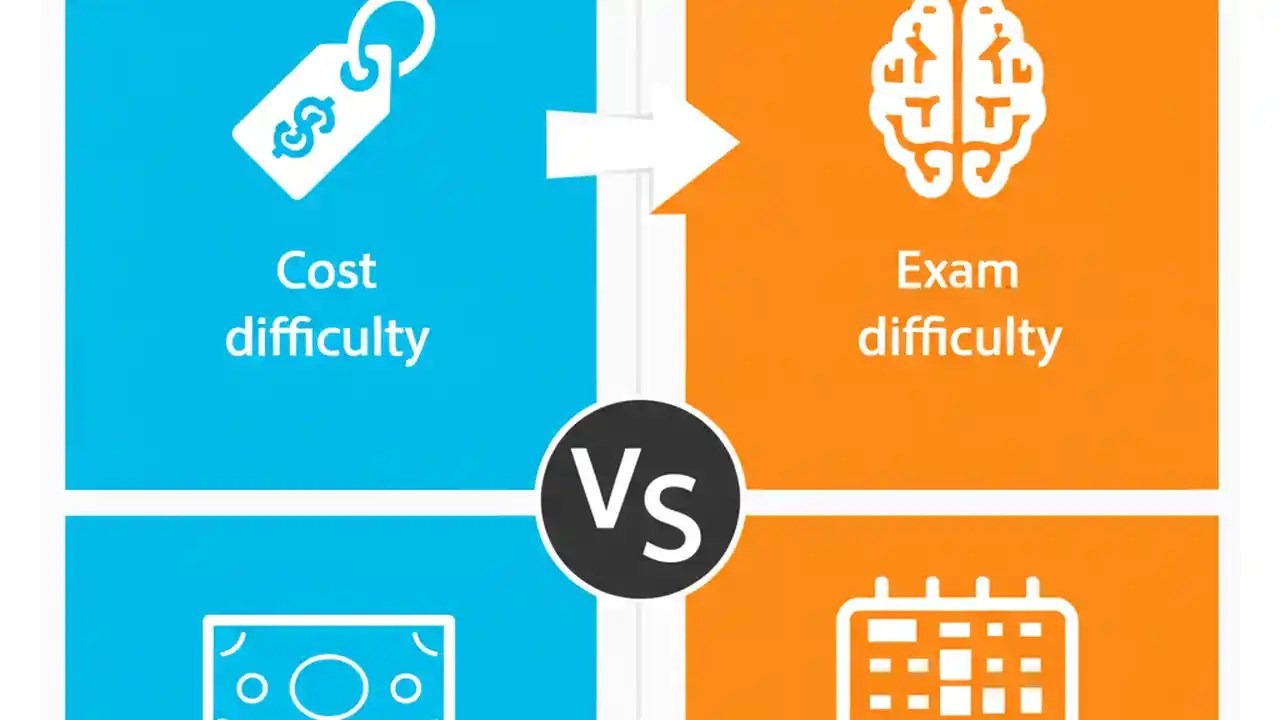 Cost difficulty

Exam difficulty

VS