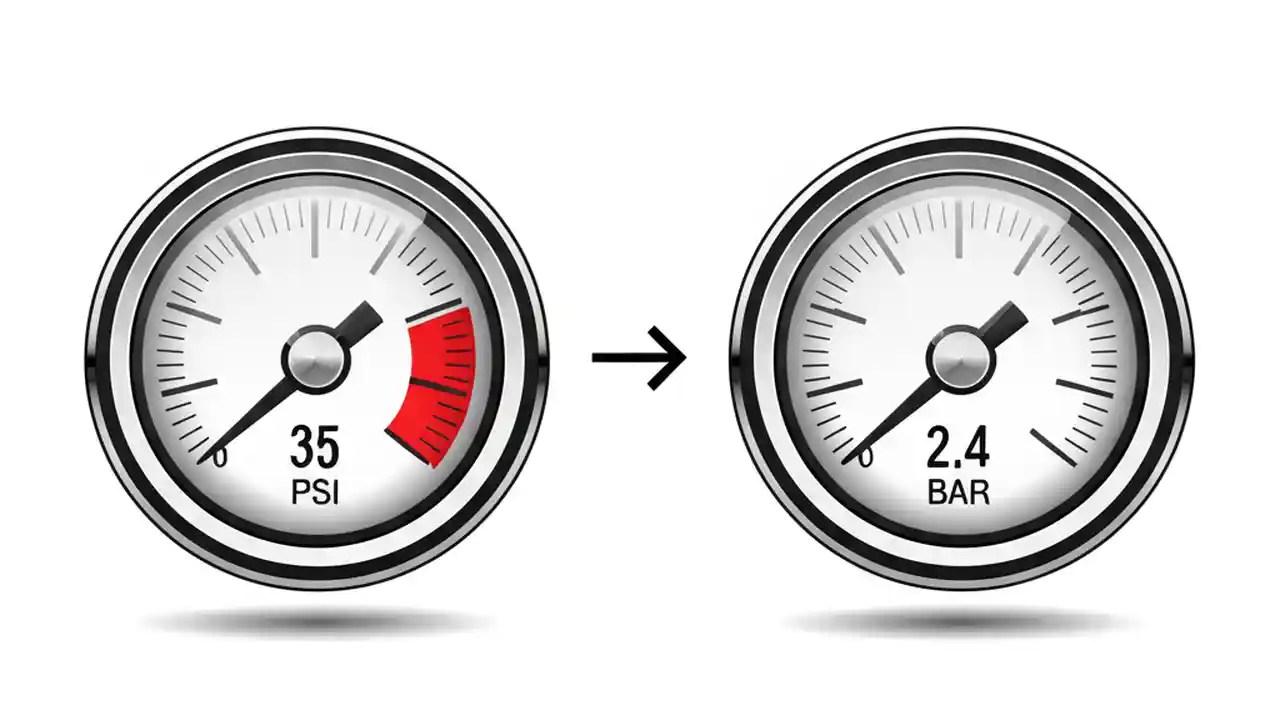 0
35
PSI

→

0
2.4
BAR