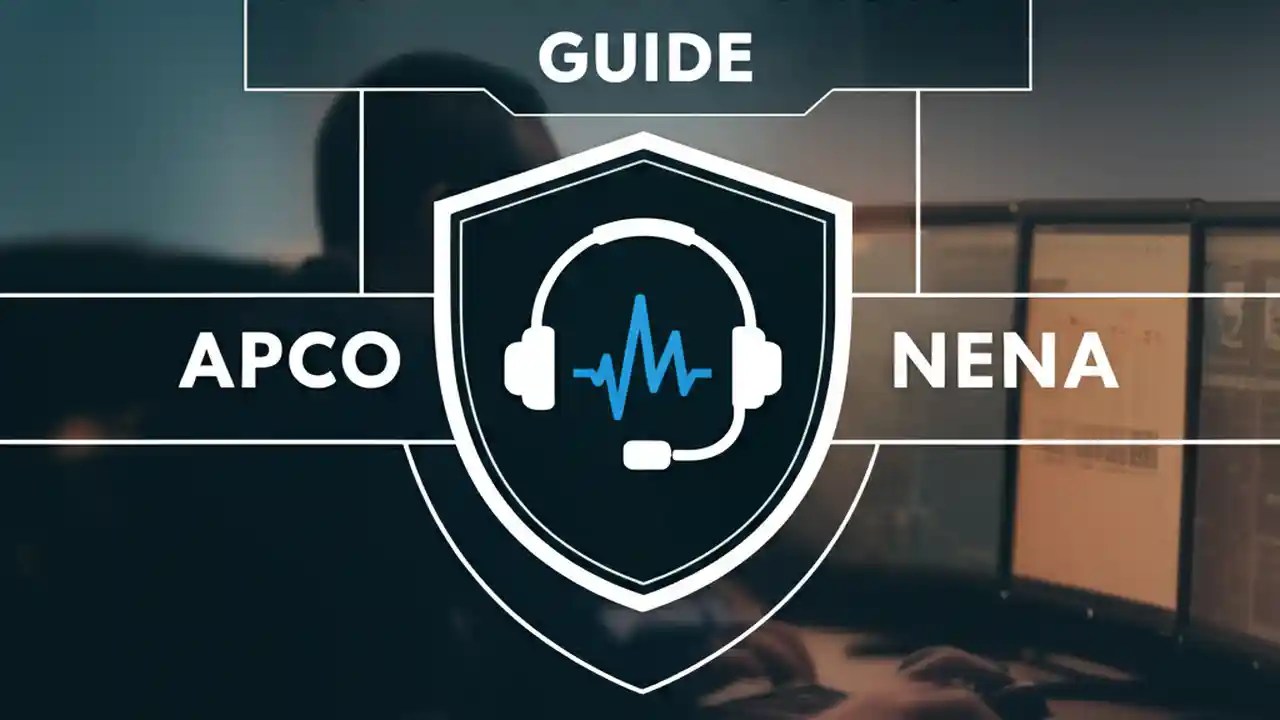 GUIDE

APCO

NENA