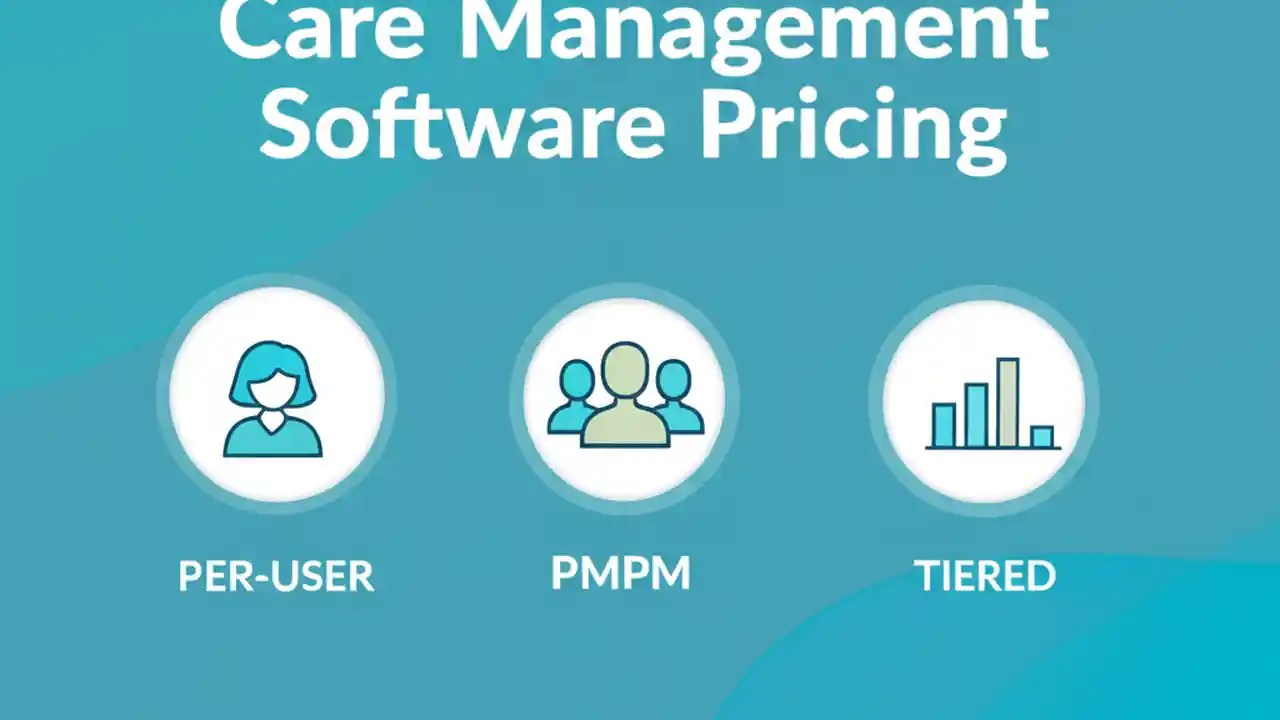 Care Management Software Pricing

PER-USER

PMPM

TIERED