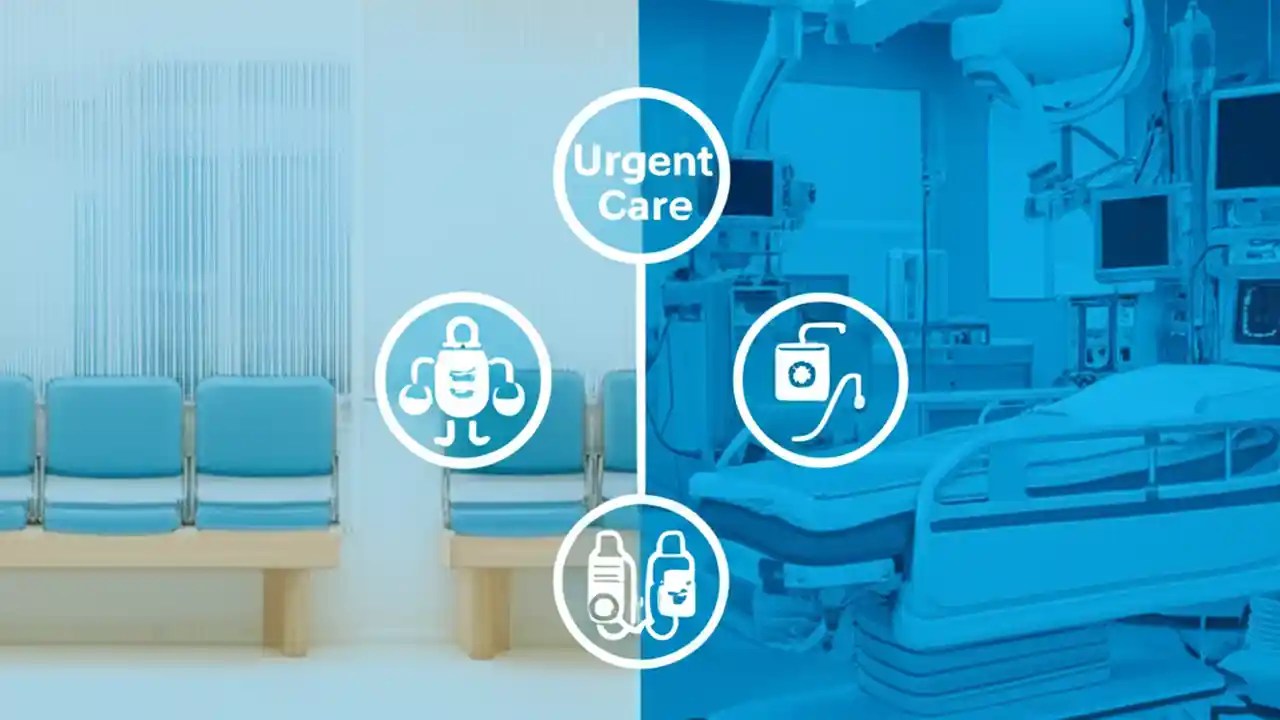 Urgent Care