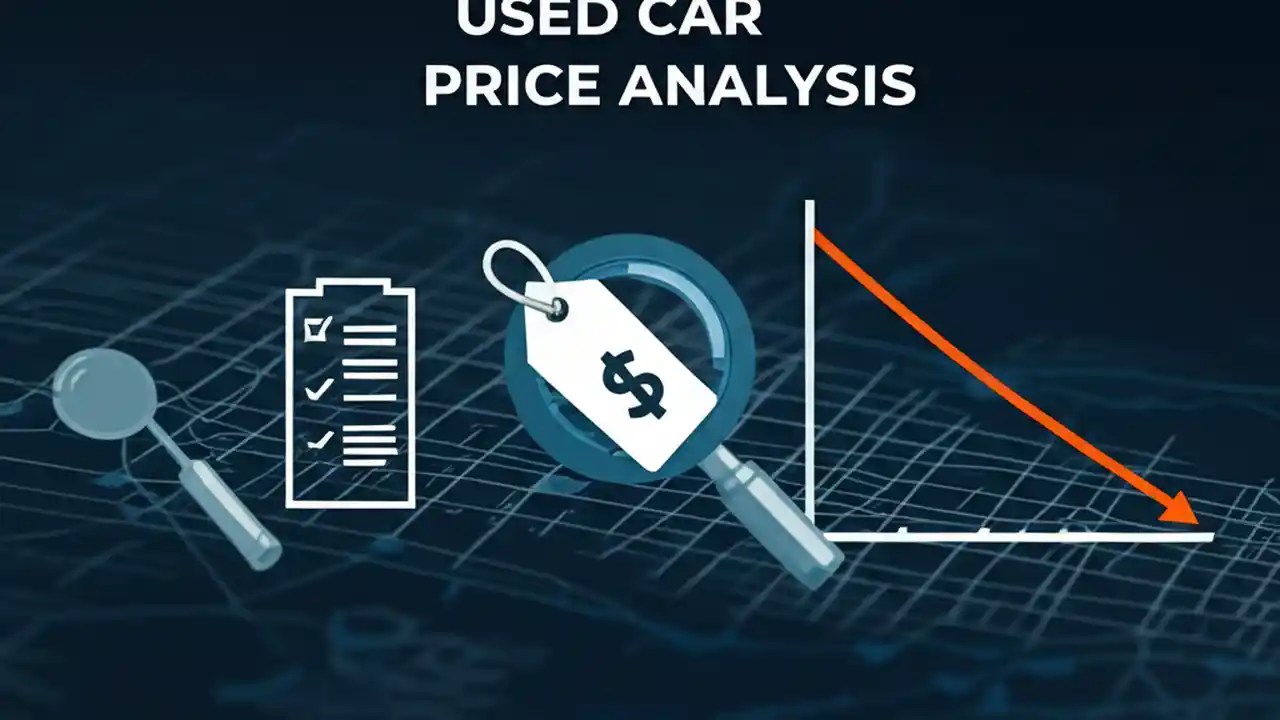 USED CAR
PRICE ANALYSIS

$