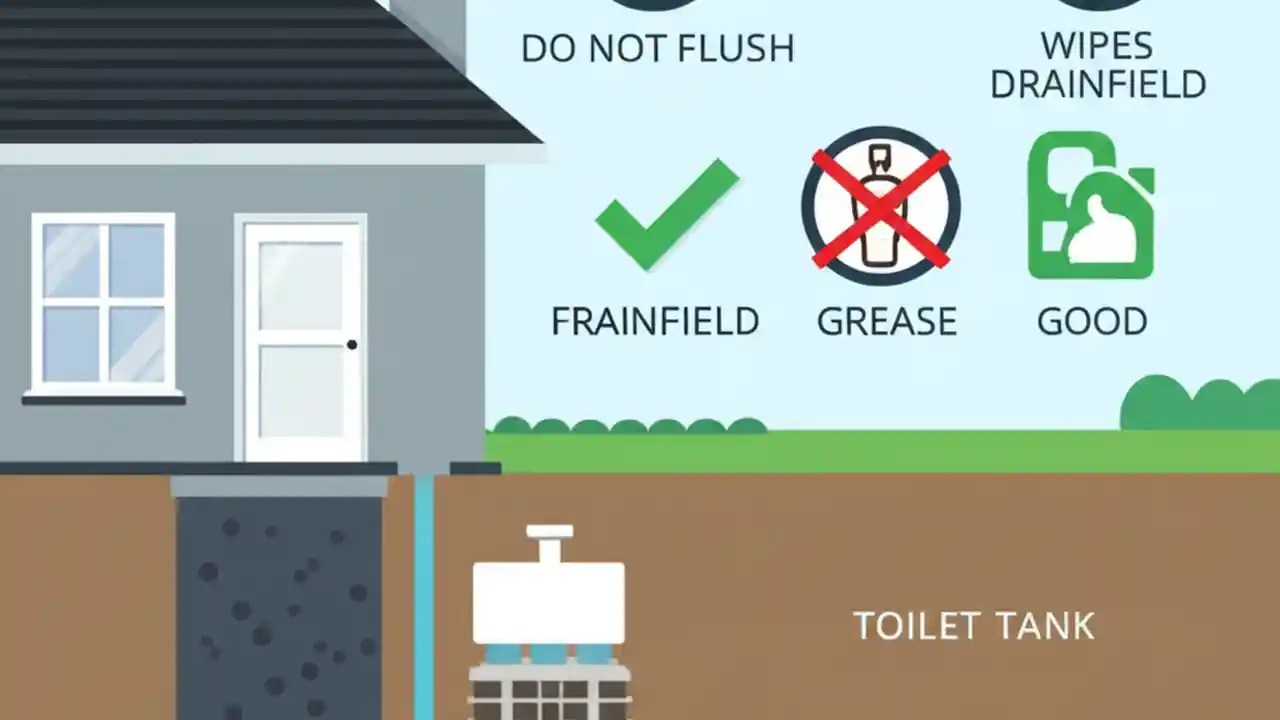 DO NOT FLUSH

WIPES DRAINFIELD

FRAINFIELD

GREASE

GOOD

TOILET TANK