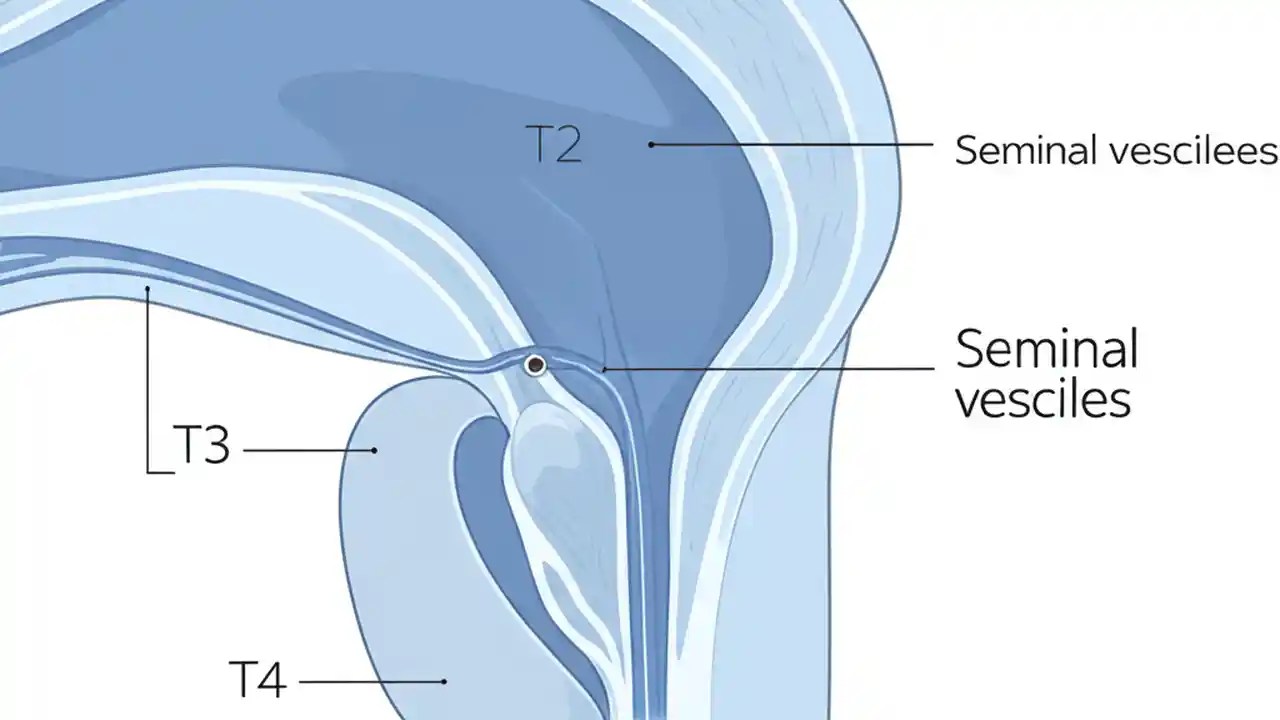 T2

Seminal vescilees

Seminal vesciles

T3

T4