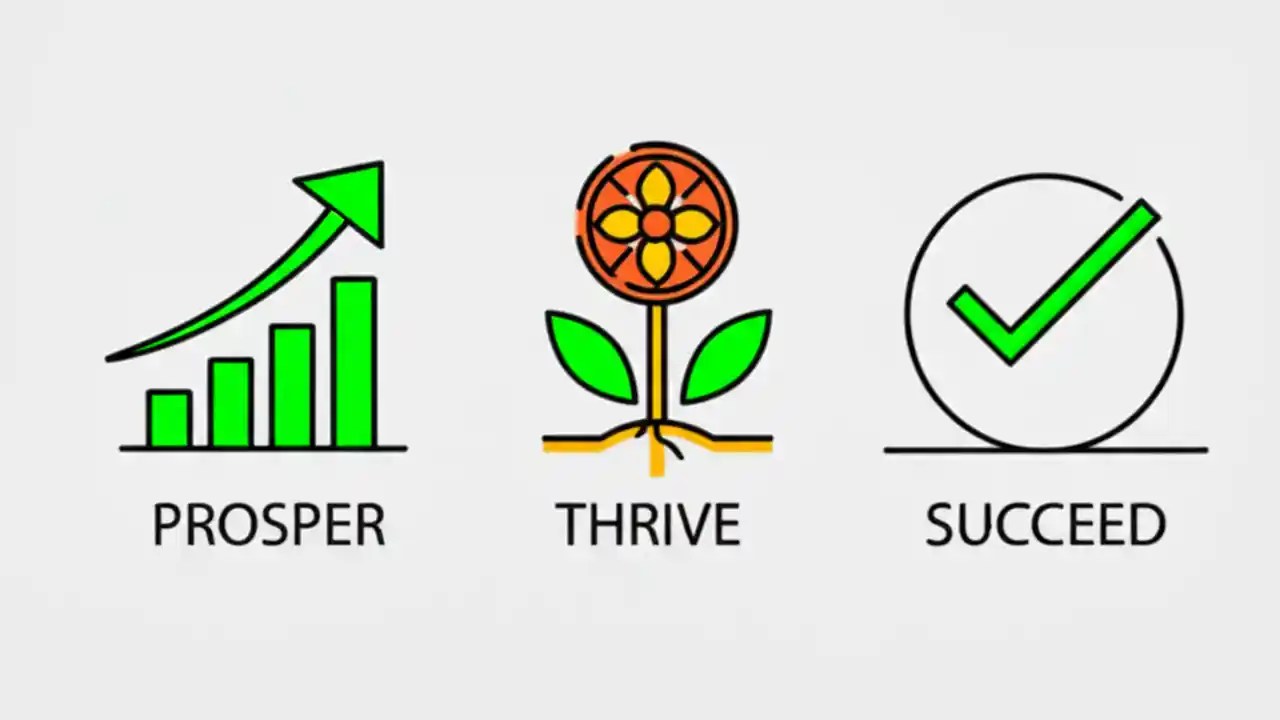 PROSPER

THRIVE

SUCCEED