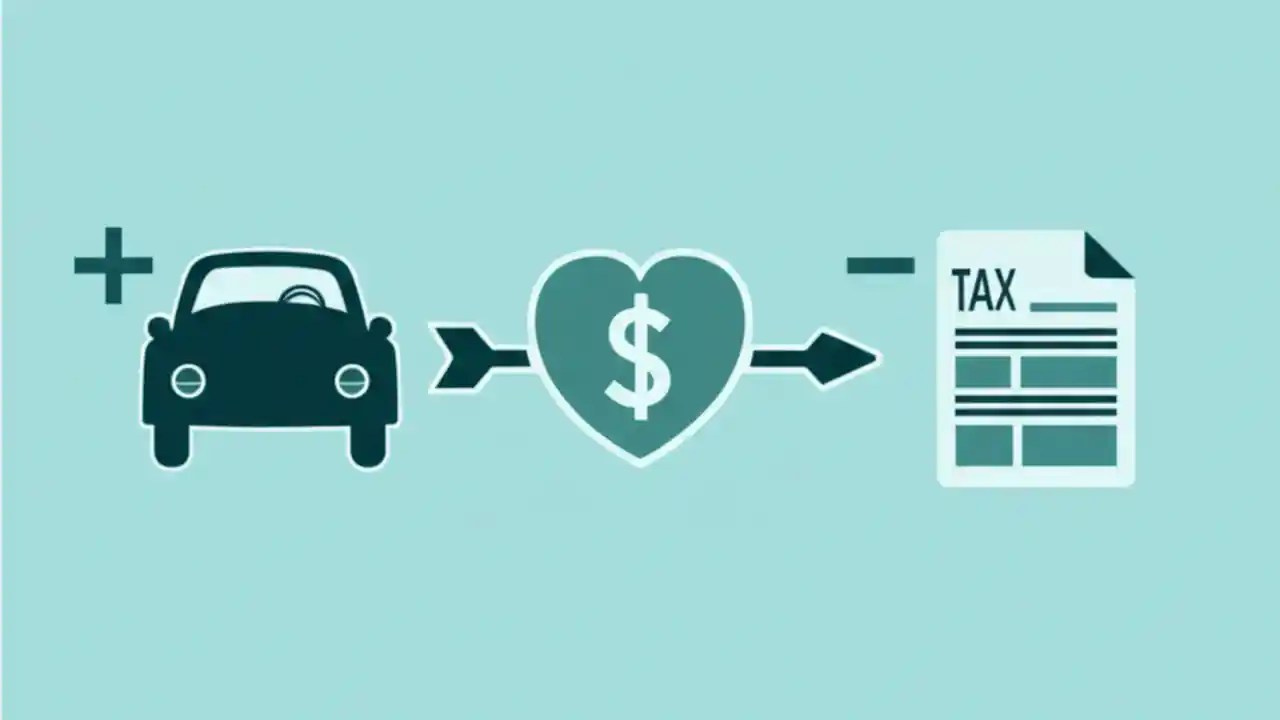 + $ − TAX