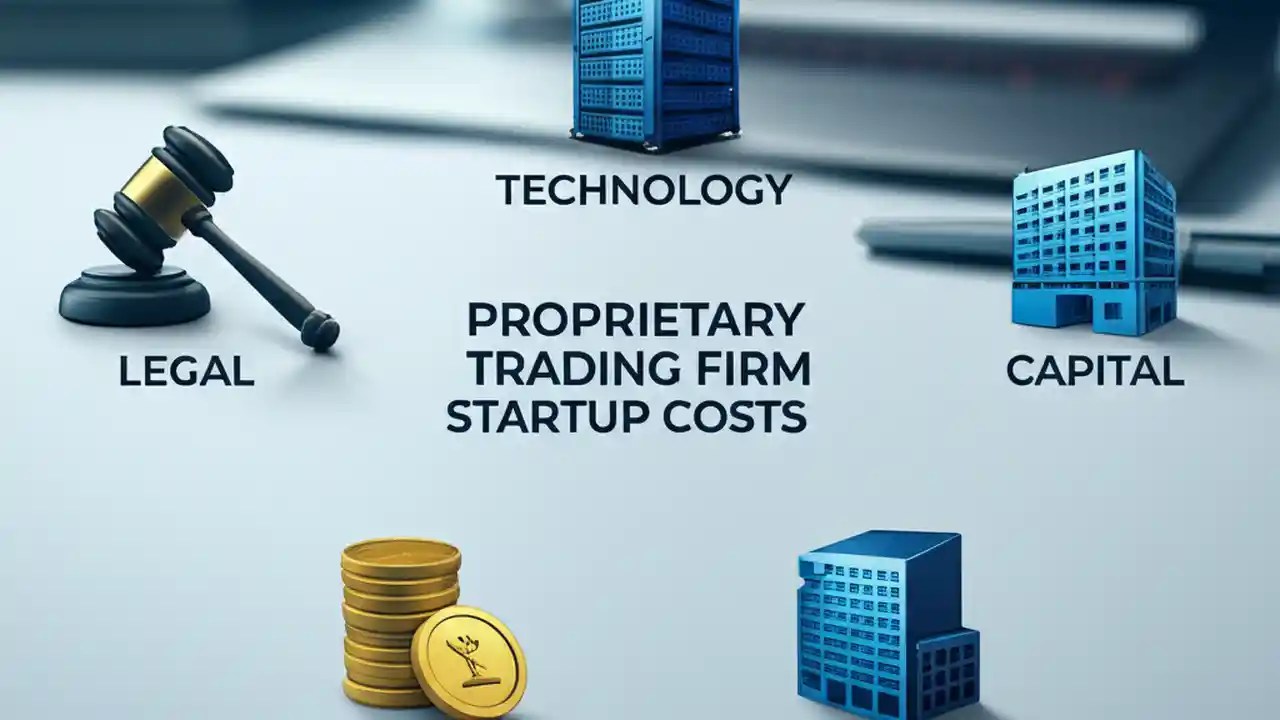 TECHNOLOGY

LEGAL

PROPRIETARY TRADING FIRM STARTUP COSTS

CAPITAL