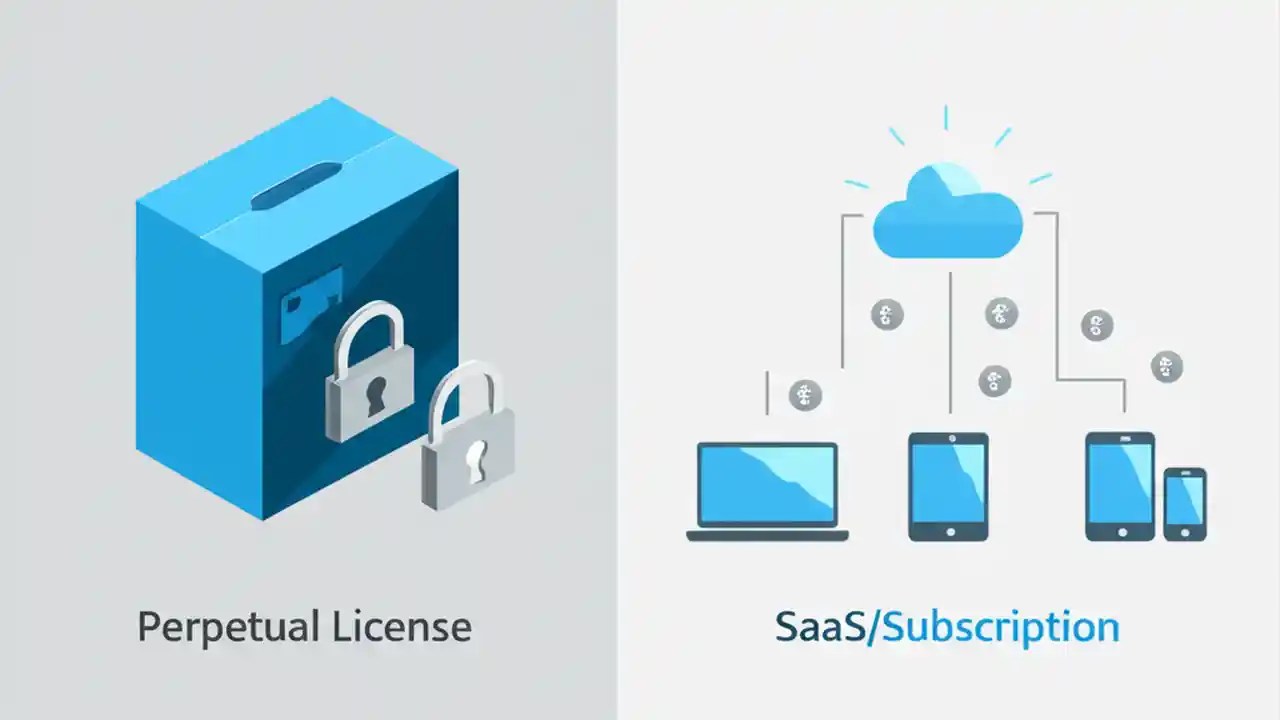 Perpetual License

SaaS/Subscription