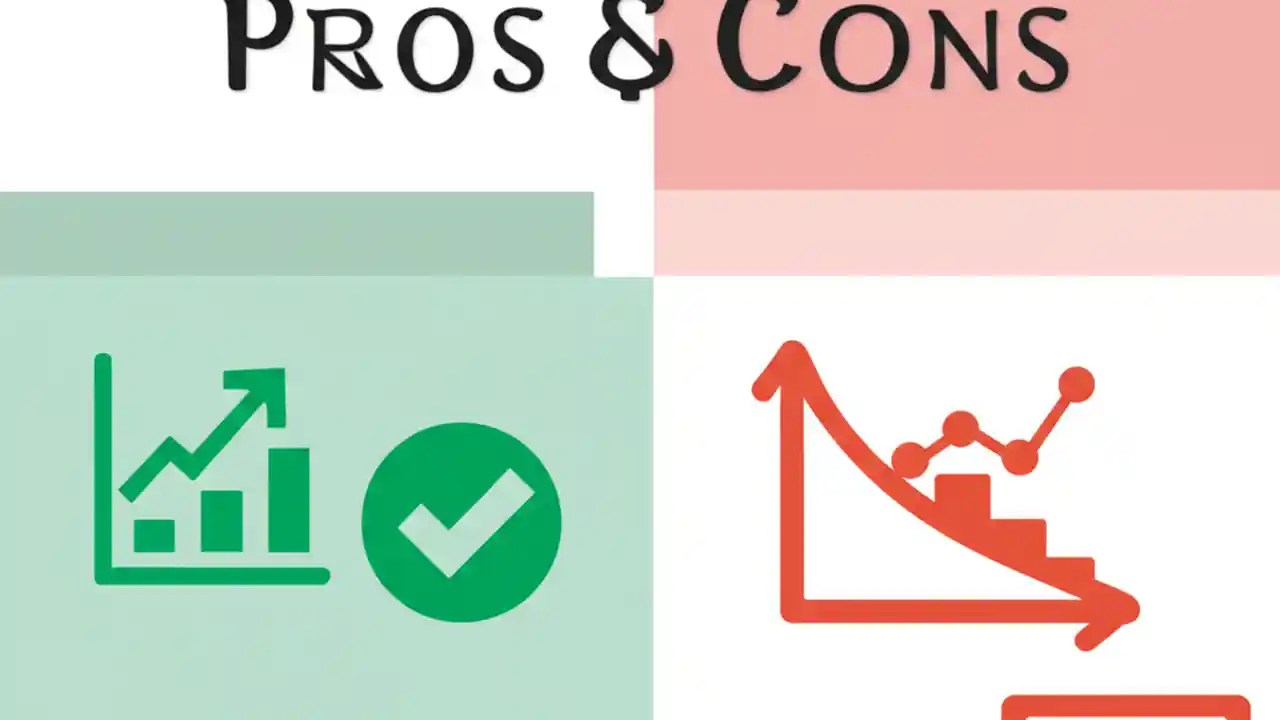 PROS & CONS