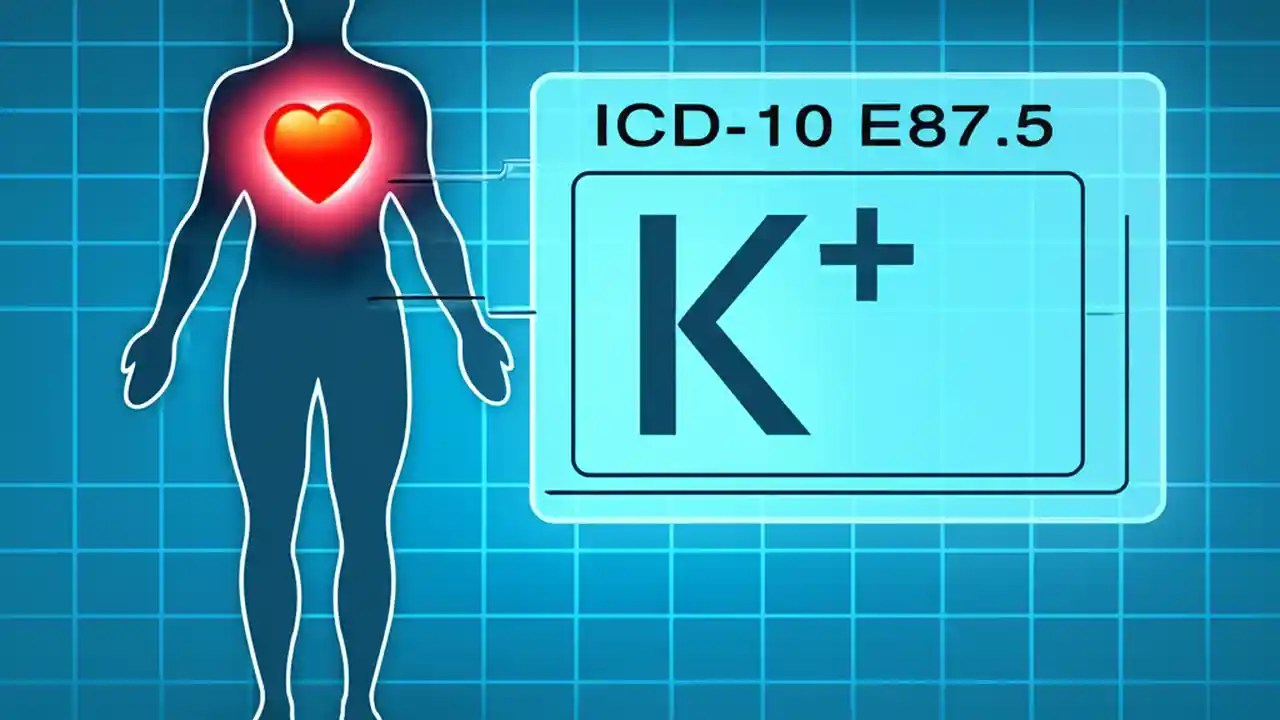 ICD-10 E87.5

$K^+$