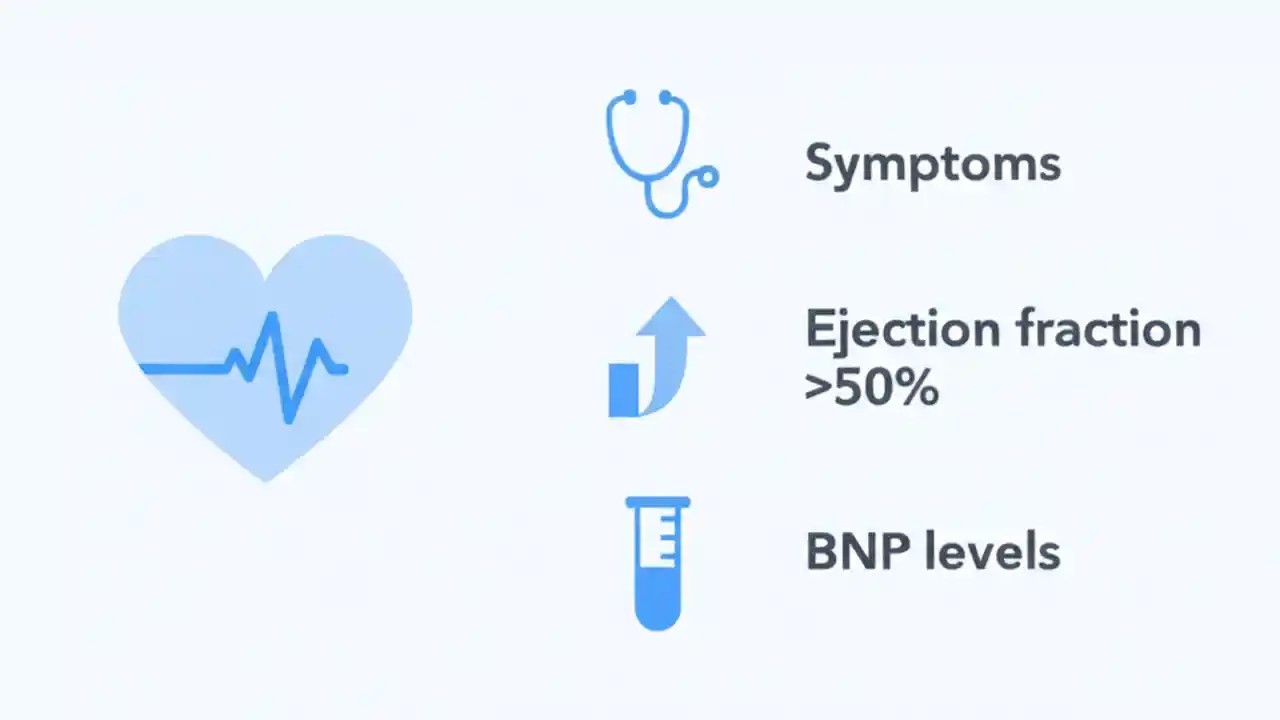 Symptoms

Ejection fraction >50%

BNP levels