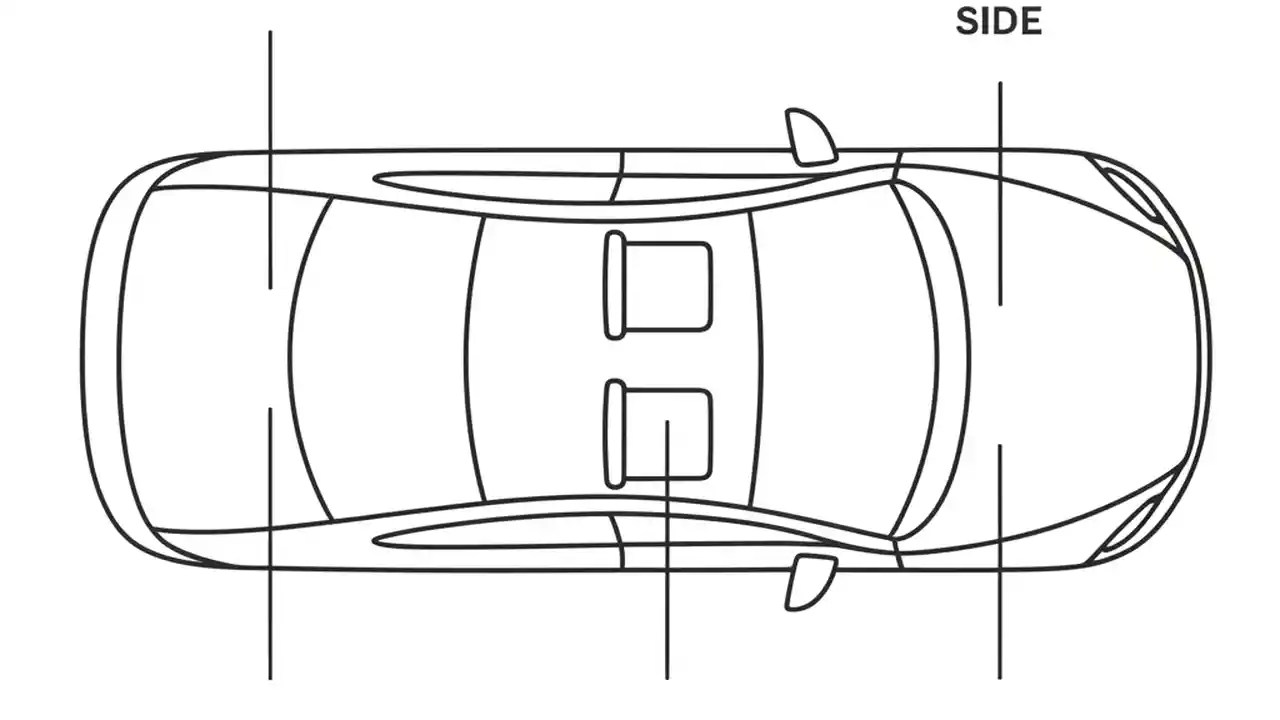 SIDE