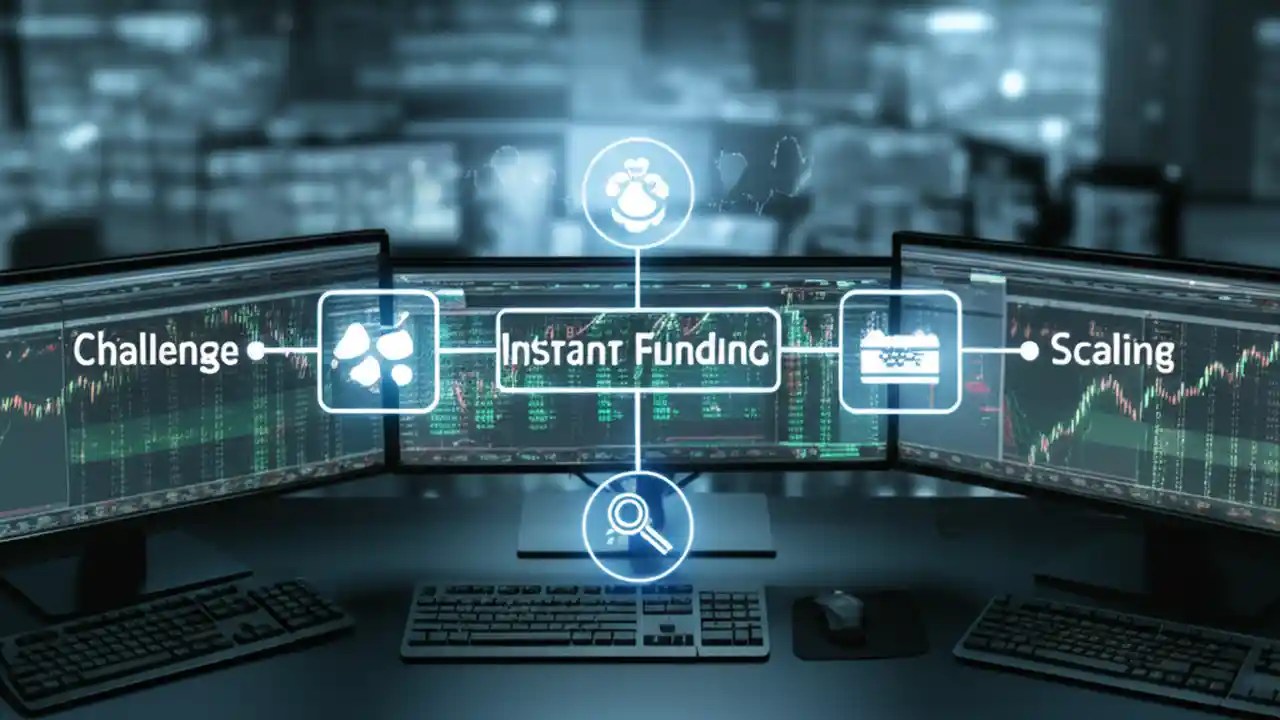 Challenge

Instant Funding

Scaling