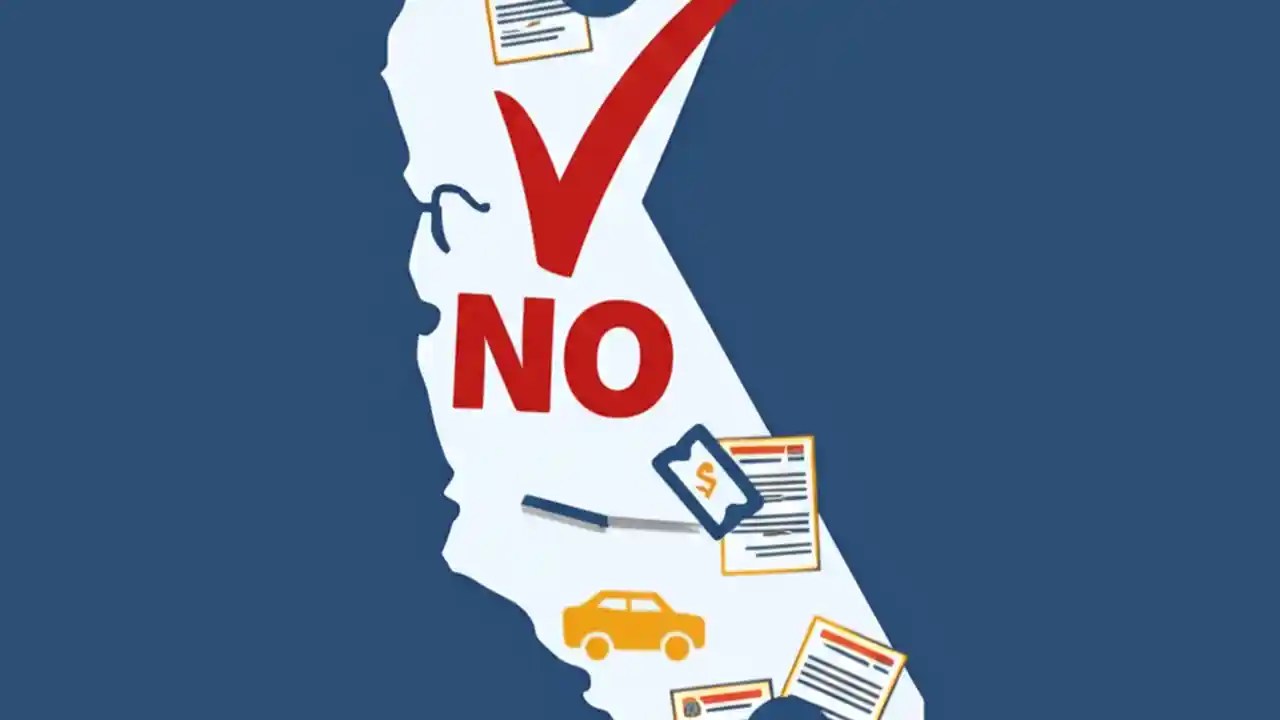 NO

$