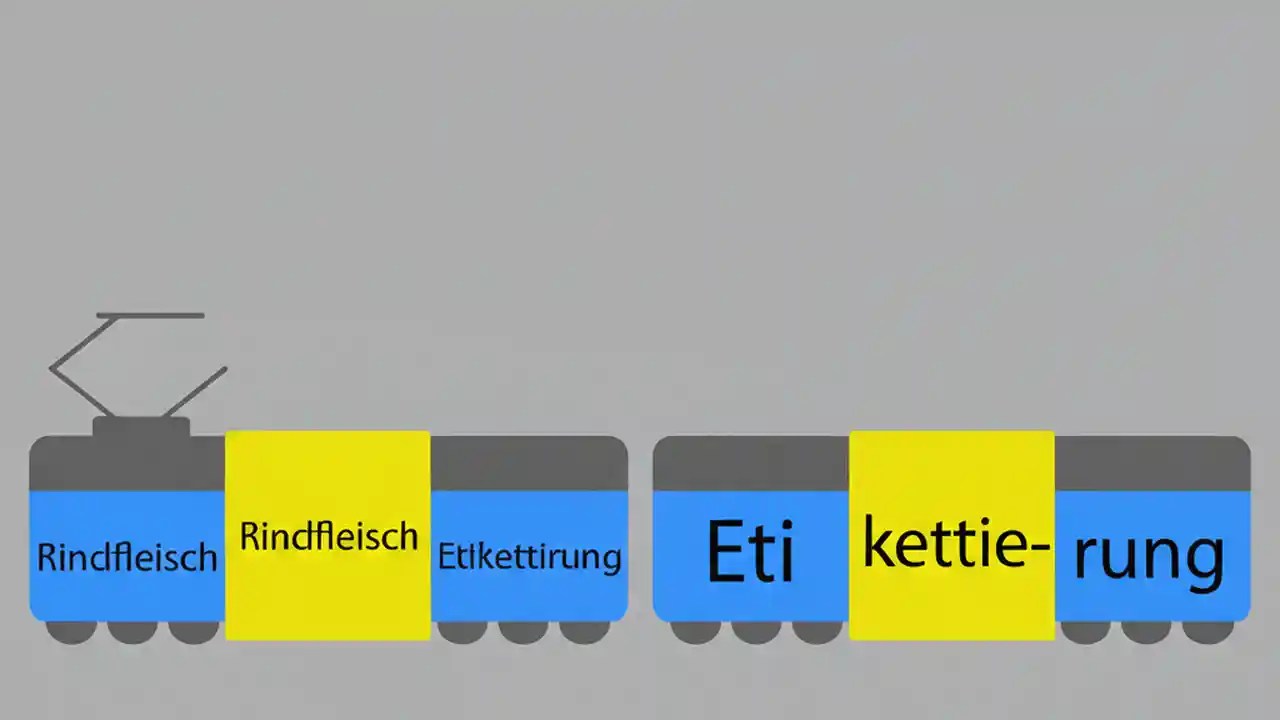 Rindfleisch Rindfleisch Etikettirung

Eti kettie- rung