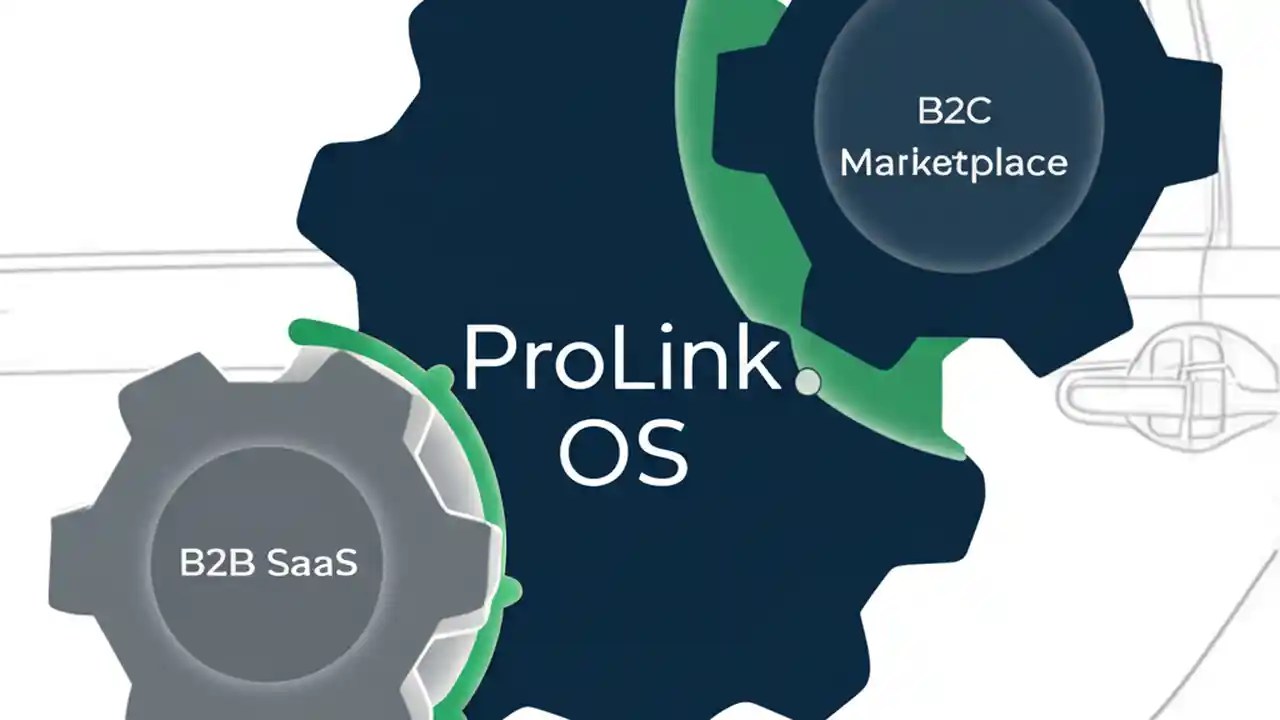 B2C Marketplace

ProLink OS

B2B SaaS