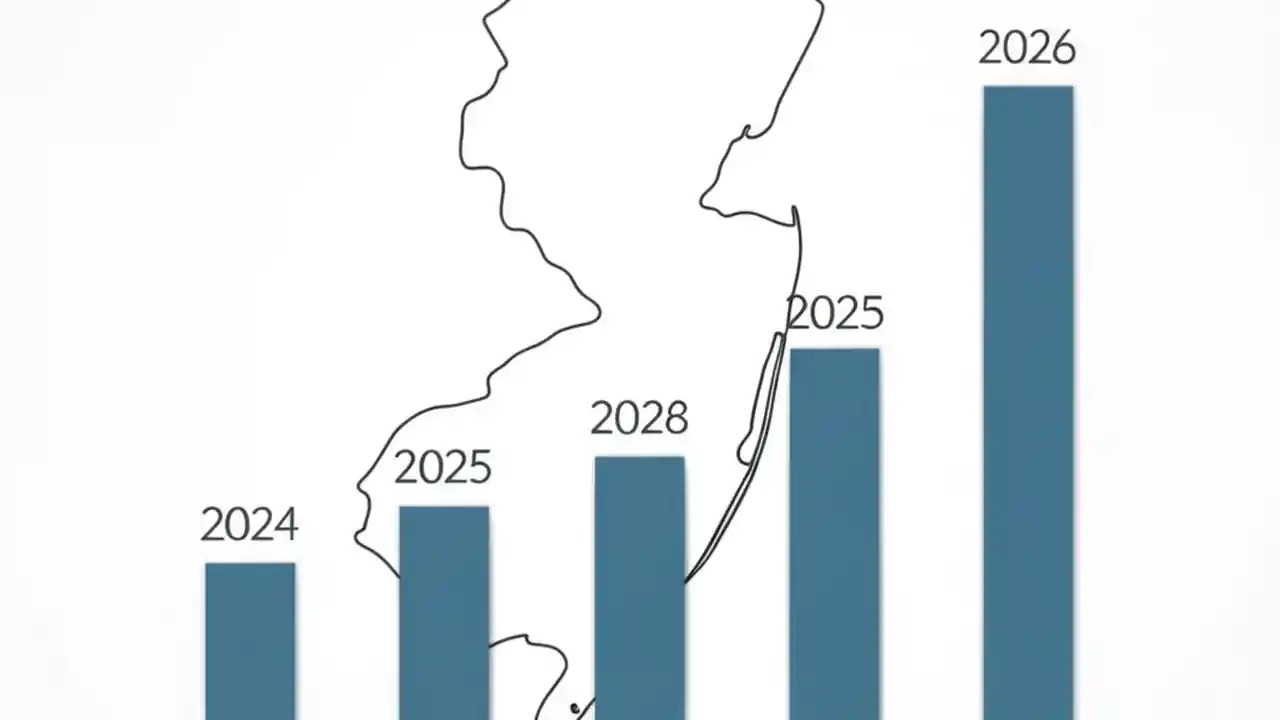 2024

2025

2028

2025

2026