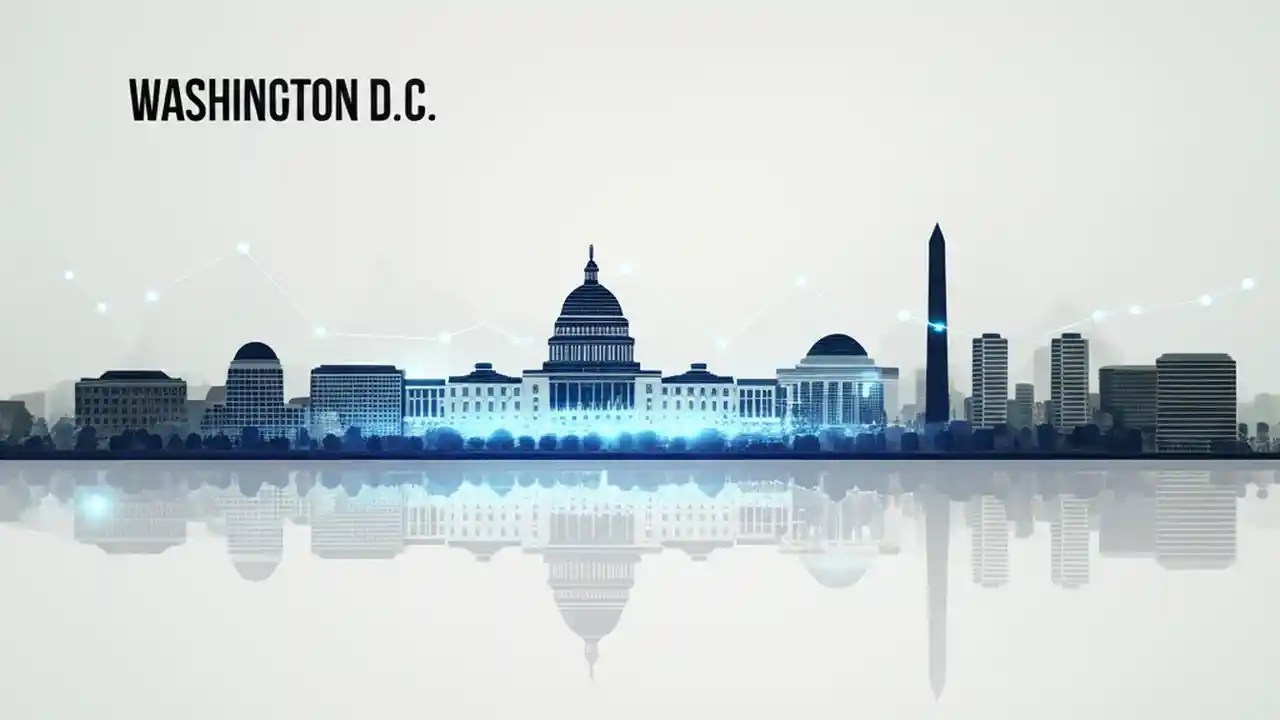 WASHINGTON D.C.