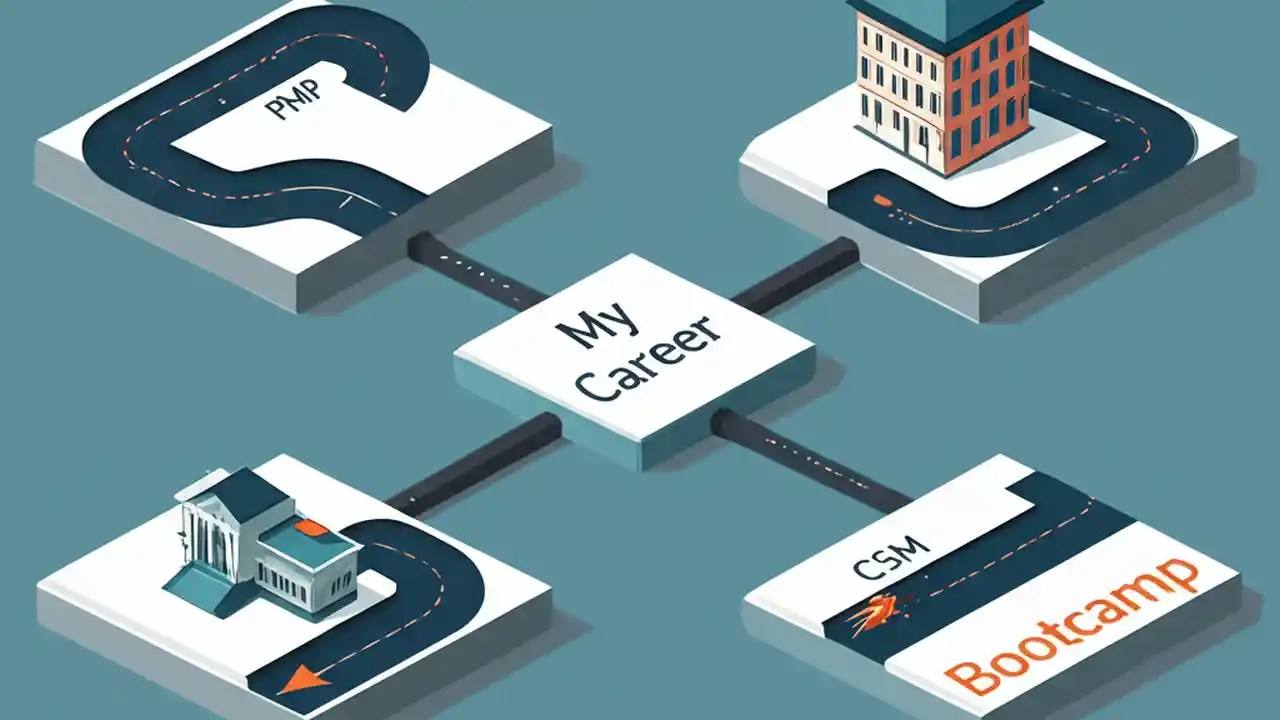 PMP

My Career

CSM

Bootcamp