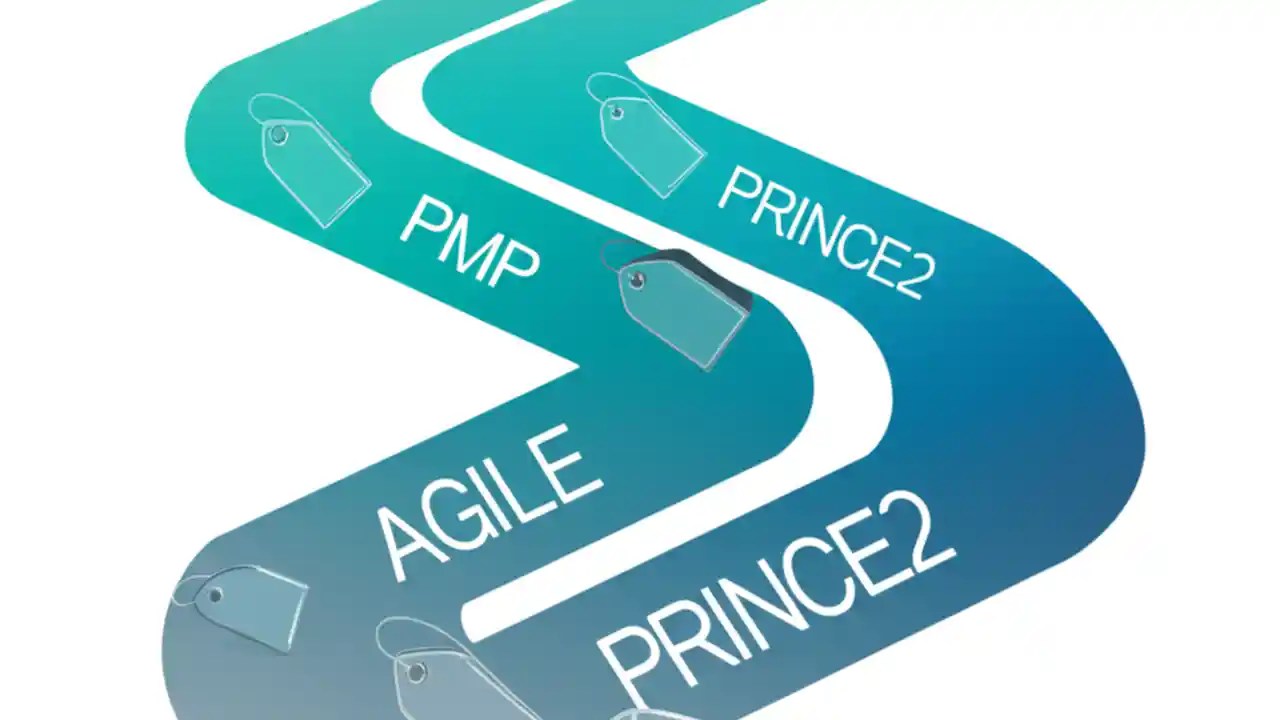 PMP

PRINCE2

AGILE

PRINCE2